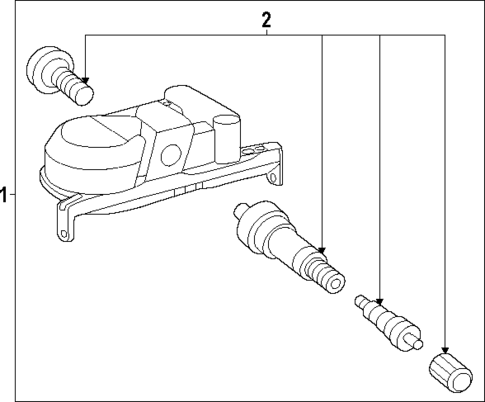 2
1