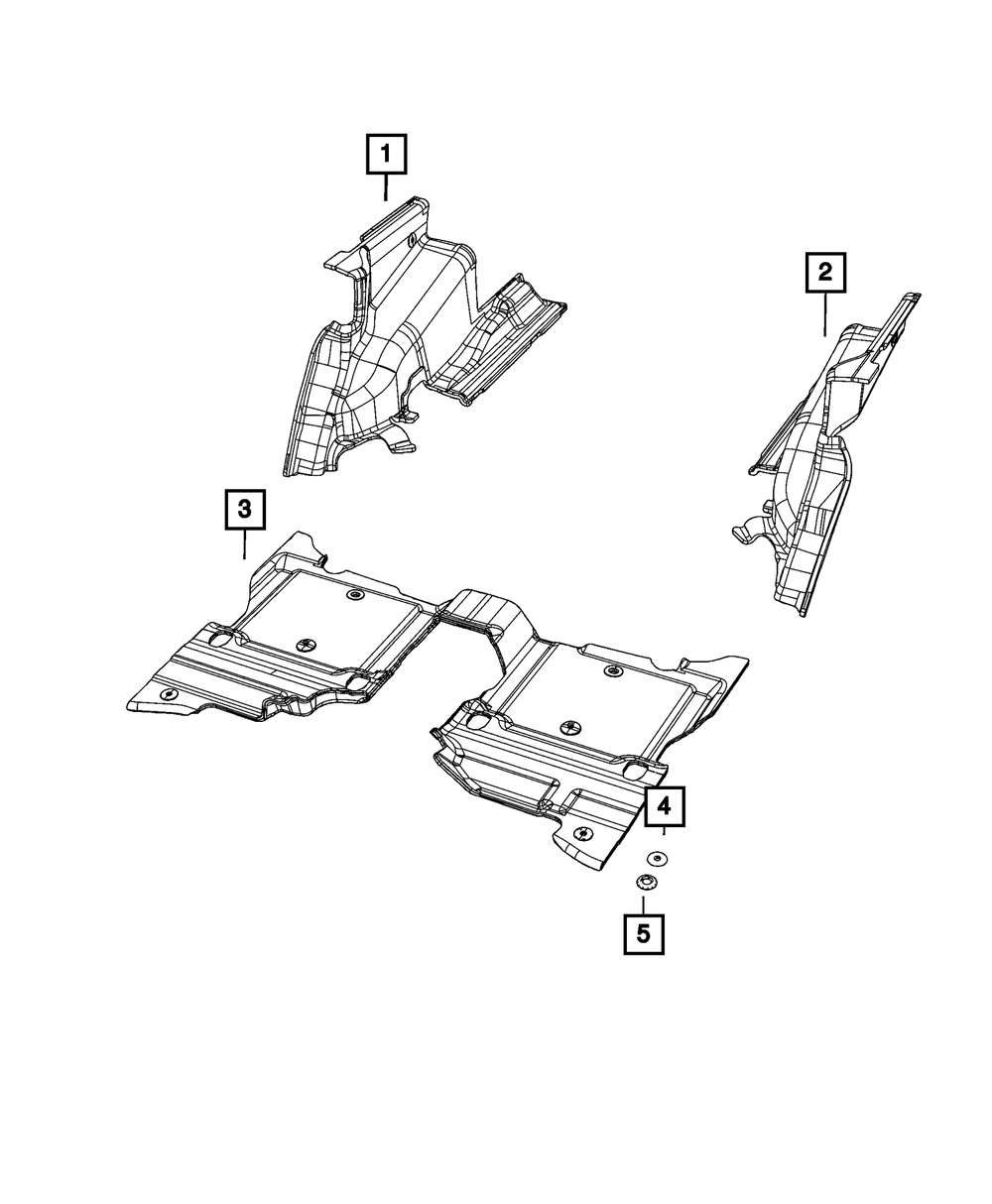 1
2
3
4
5