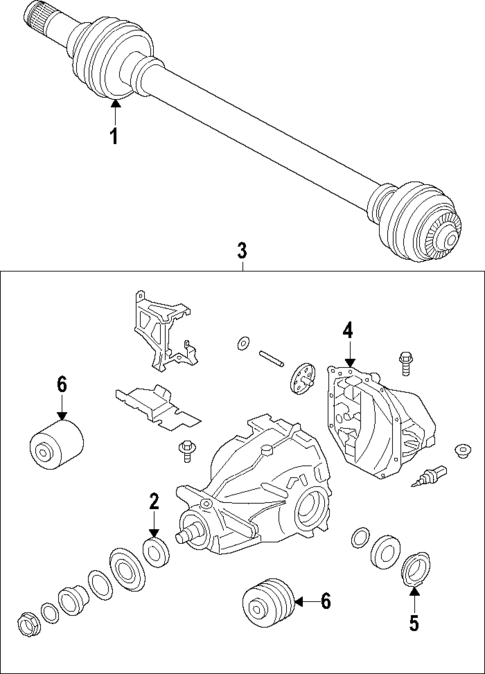 1
3
4
6
2
6
5