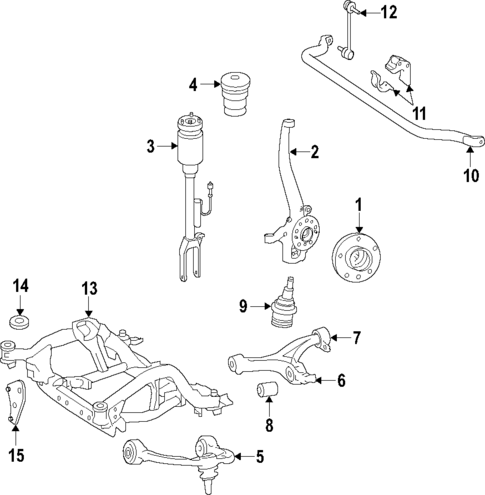 12
4
11
3
2
10
1
14
13
9
7
6
8
15
5