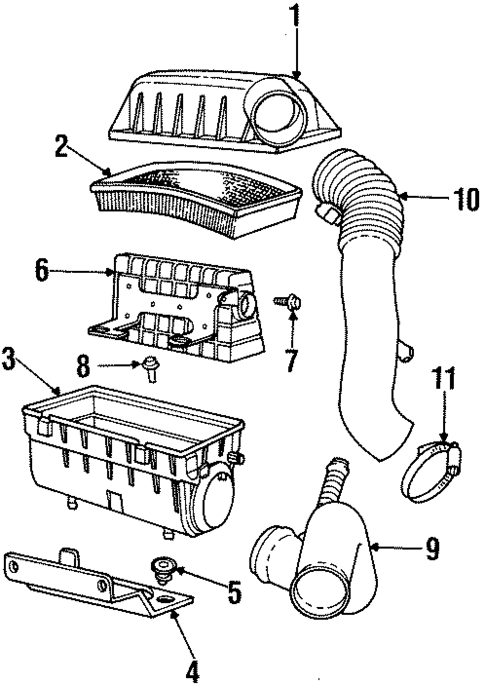 1
2
10
6
7
3
8
11
9
5
4