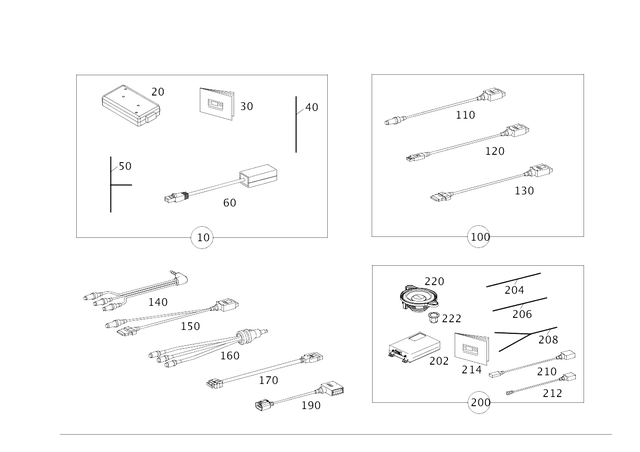 20
30
40
50
60
10

110
120
130
100

140
150
160
170
190

220
204
206
222
208
202
214
210
212
200