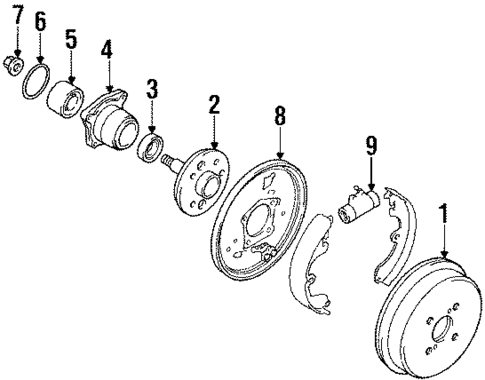 7
6
5
4
3
2
8
9
1