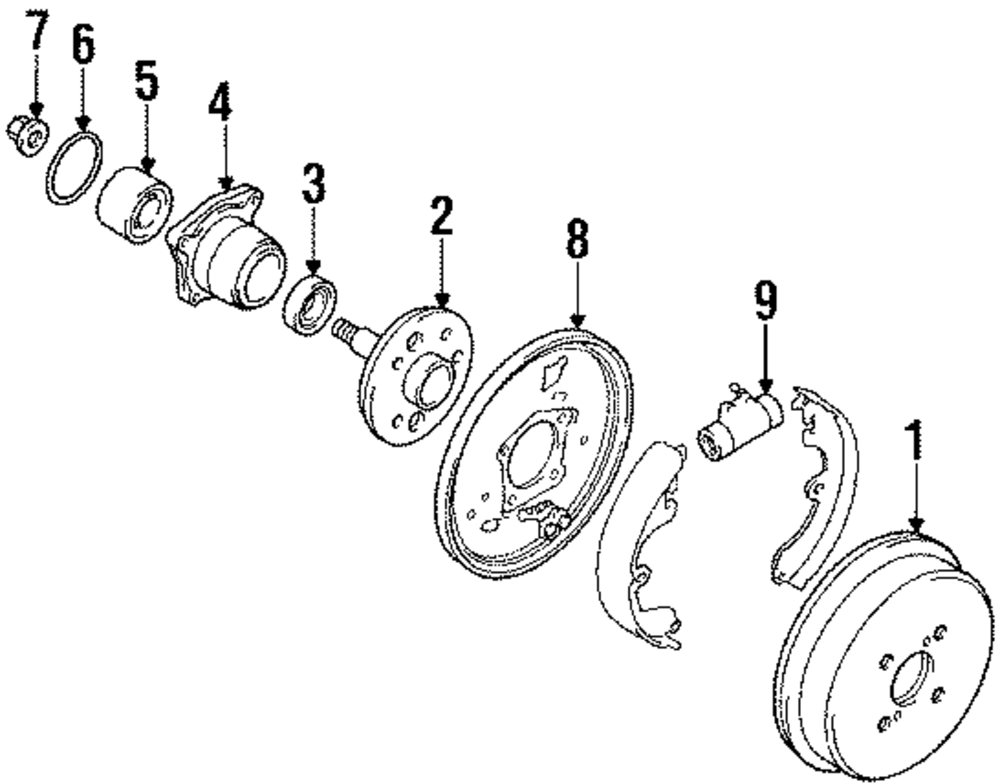 7
6
5
4
3
2
8
9
1