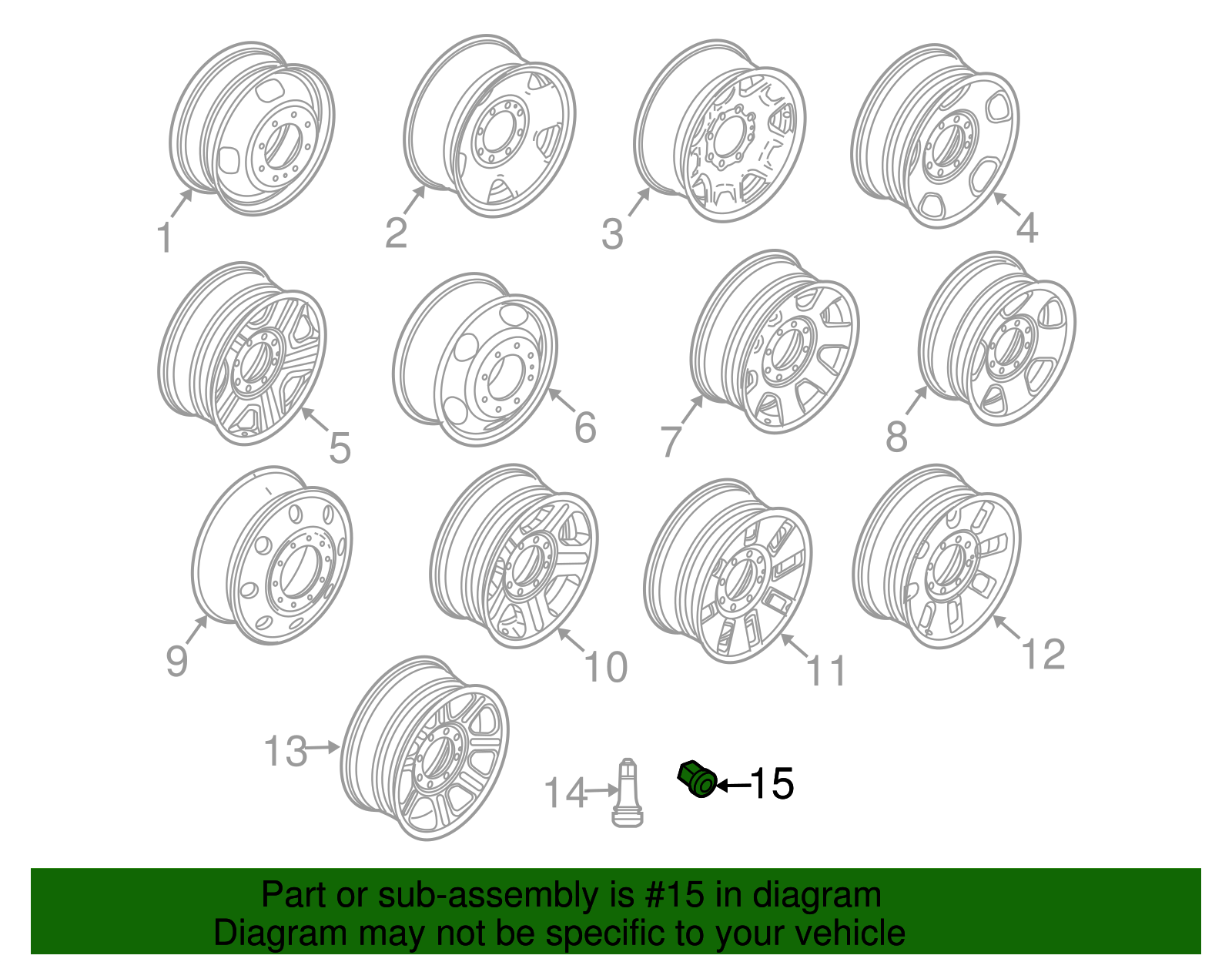 1
2
3
4
5
6
7
8
9
10
11
12
13
14
15

Part or sub-assembly is #15 in diagram
Diagram may not be specific to your vehicle