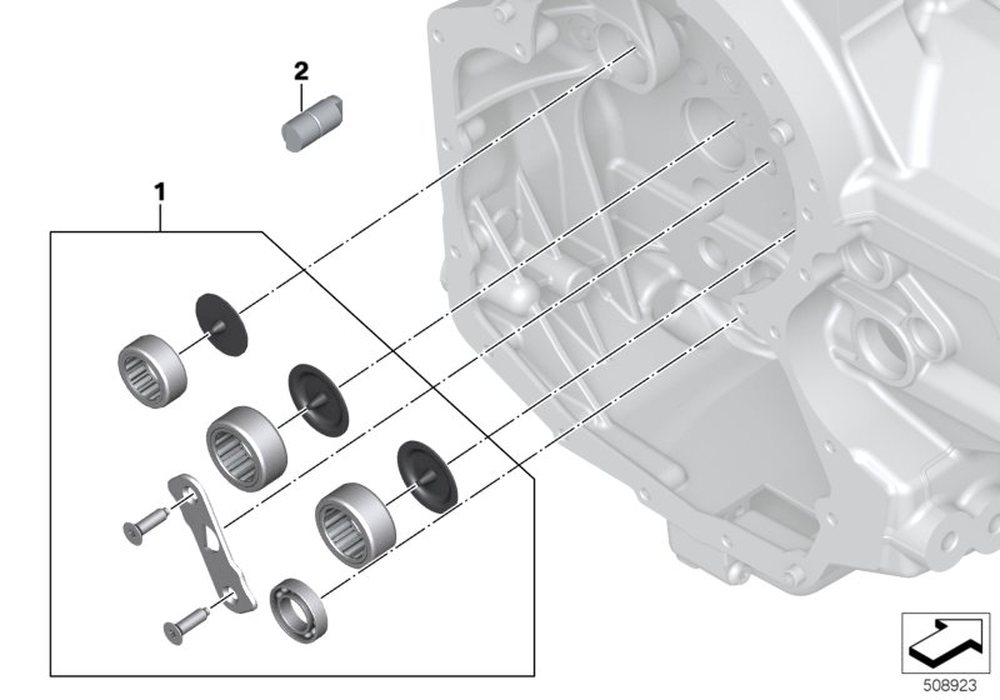 2

1

508923