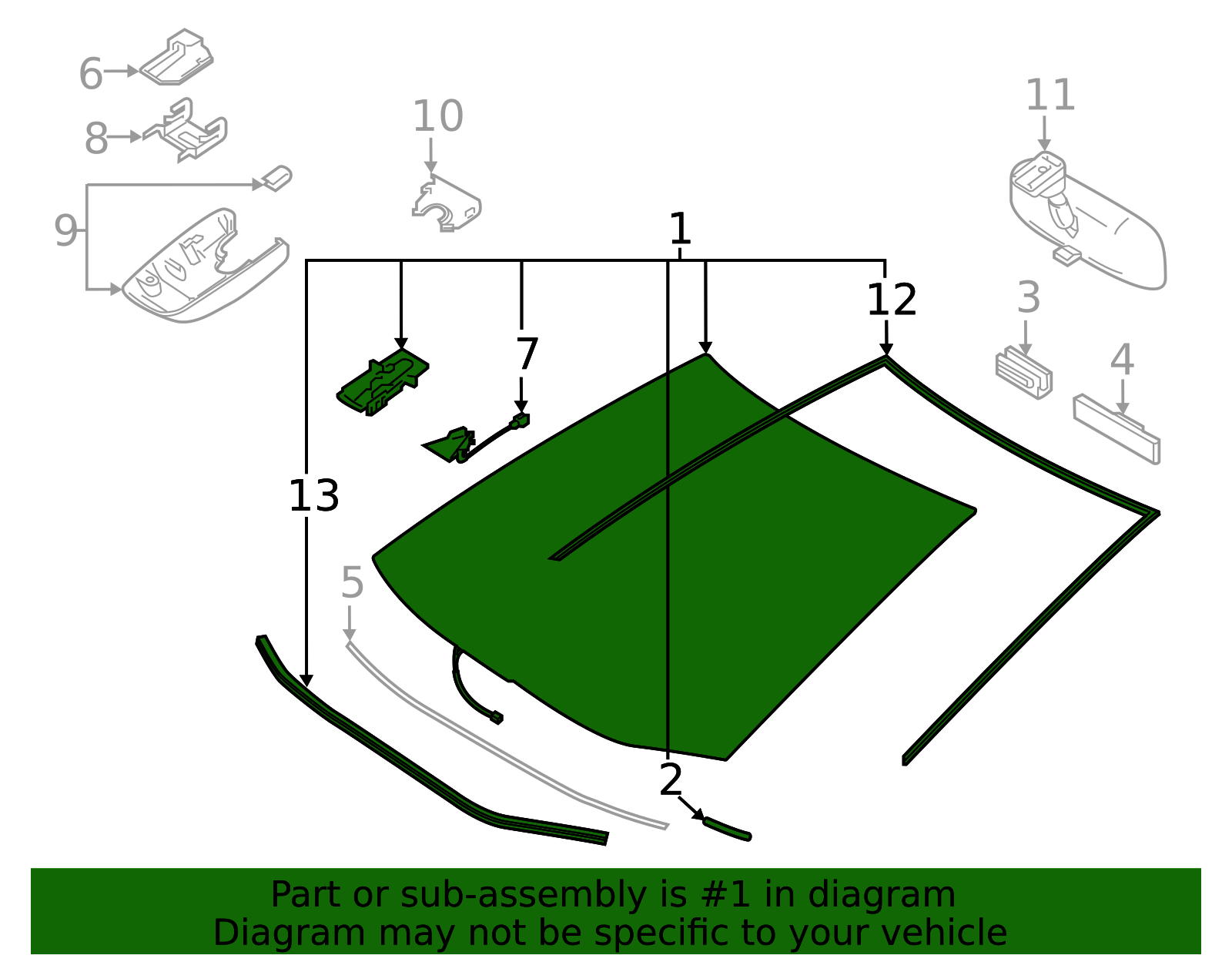 6
8
9
10
11
1
12
3
4
7
13
5
2

Part or sub-assembly is #1 in diagram
Diagram may not be specific to your vehicle