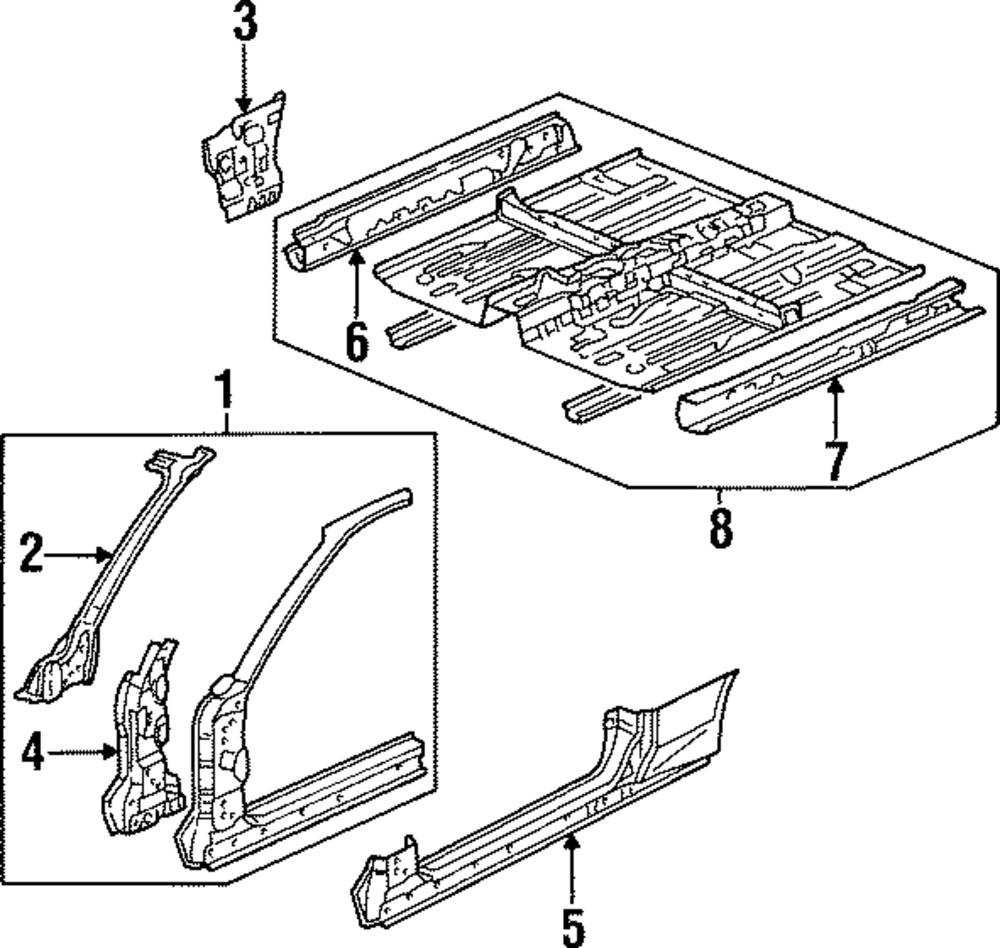 3

6

7

8

1

2

4

5