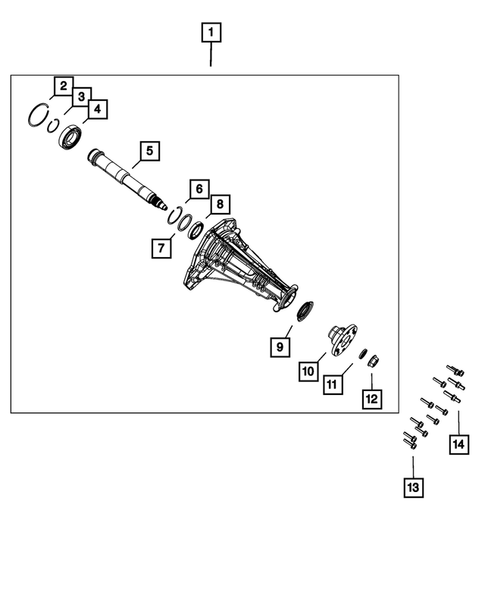 1
2
3
4
5
6
8
7
9
10
11
12
14
13