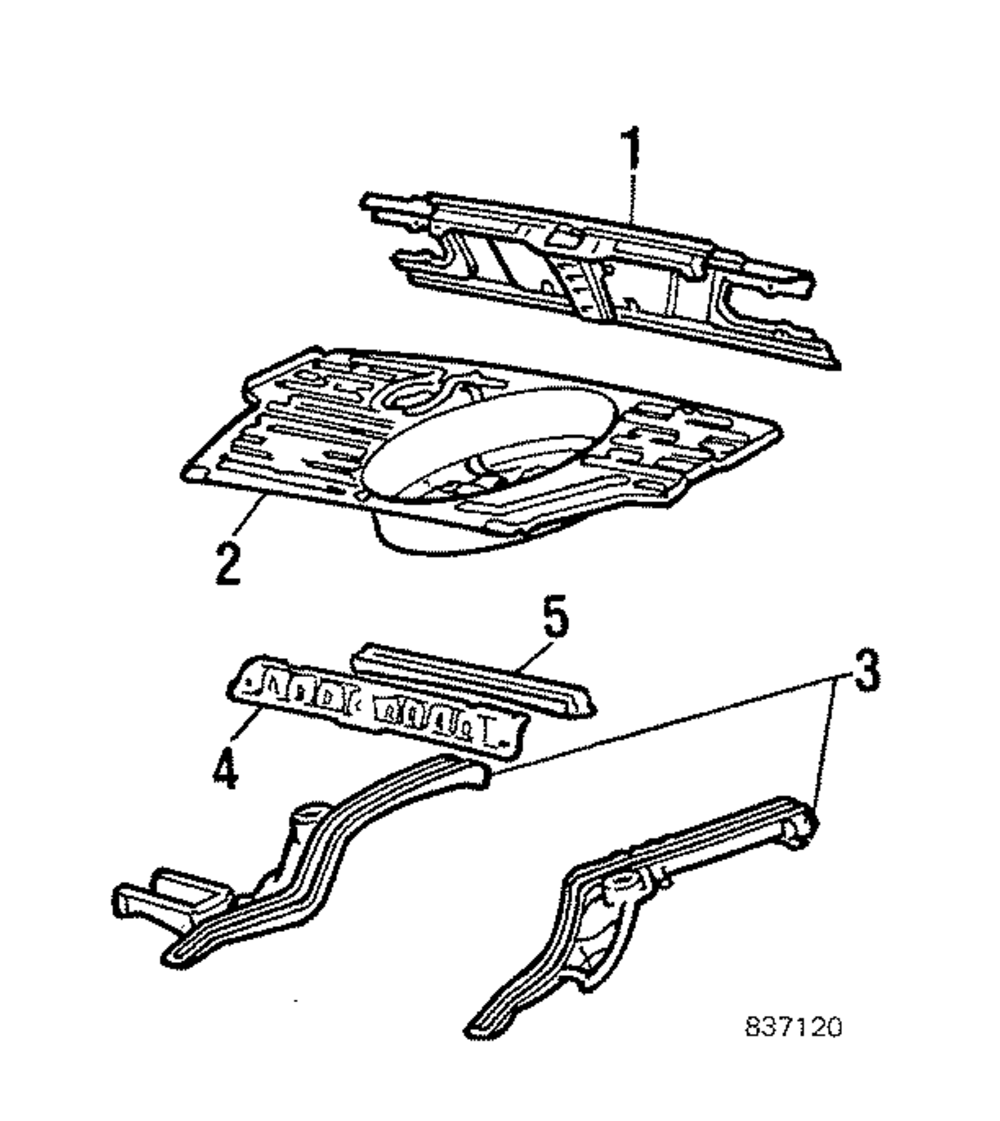 1

2

5

3

4

837120