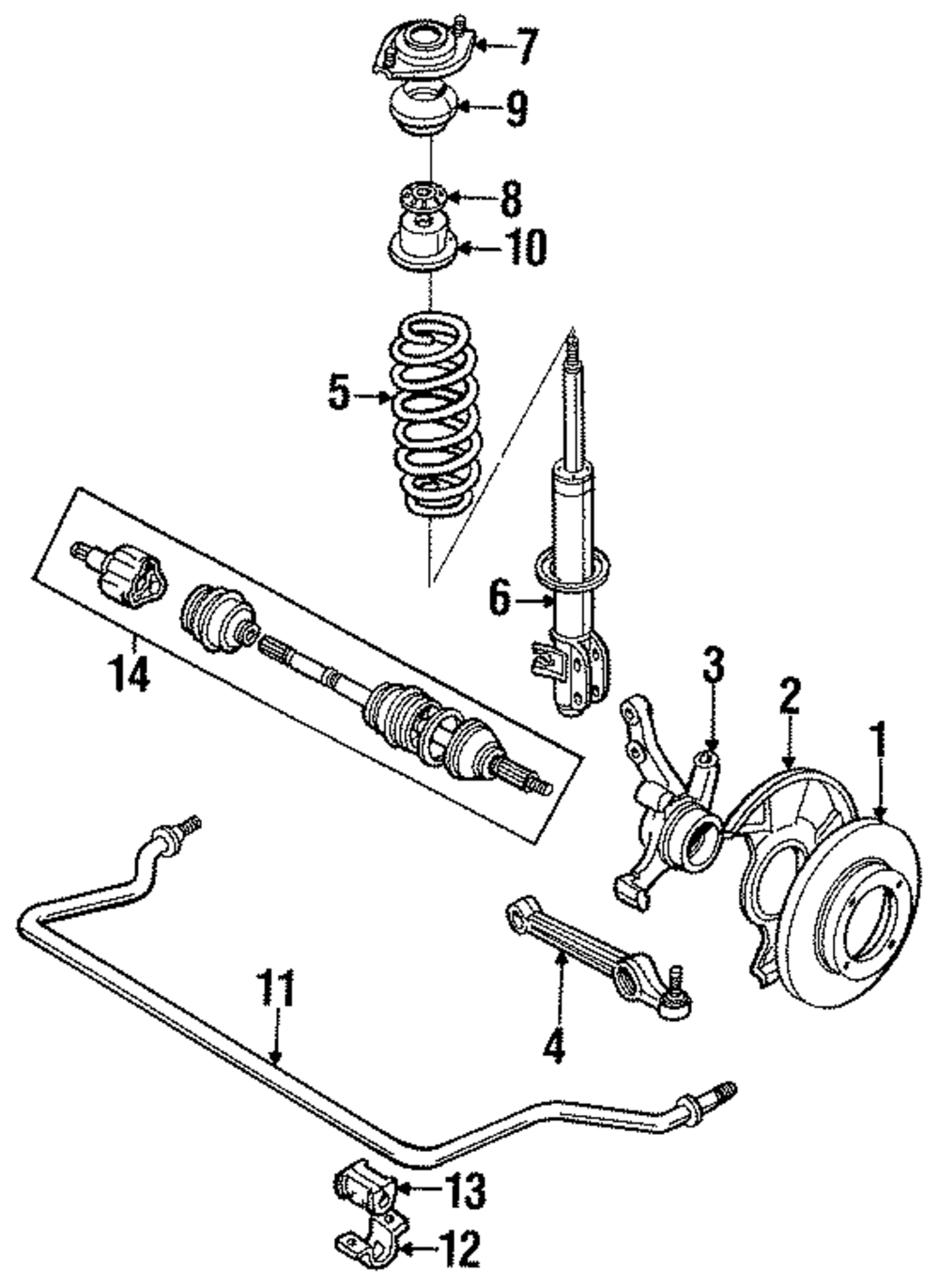 7
9
8
10
5
6
14
3
2
1
11
4
13
12