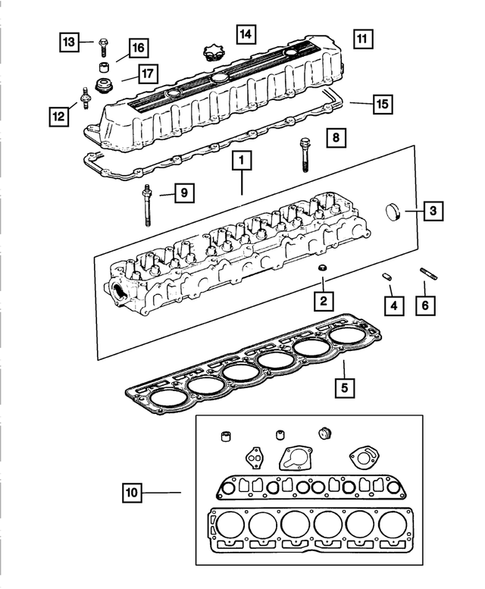 13
16
14
11
17
12
15
8
1
9
3
2
4
6
5
10