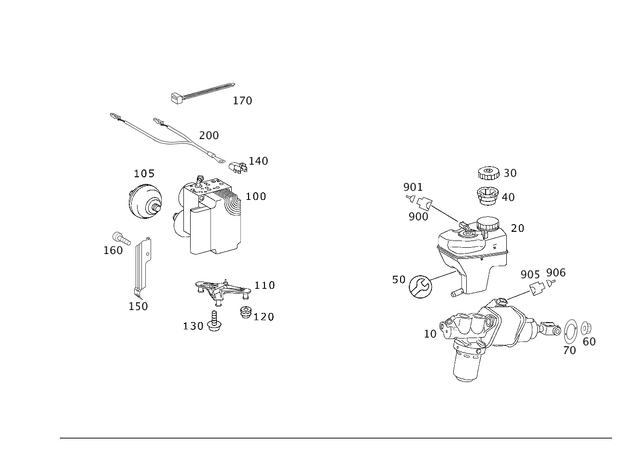 170

200

140

105

100

160

150

110

130

120

30

901

40

900

20

50

905

906

10

70

60