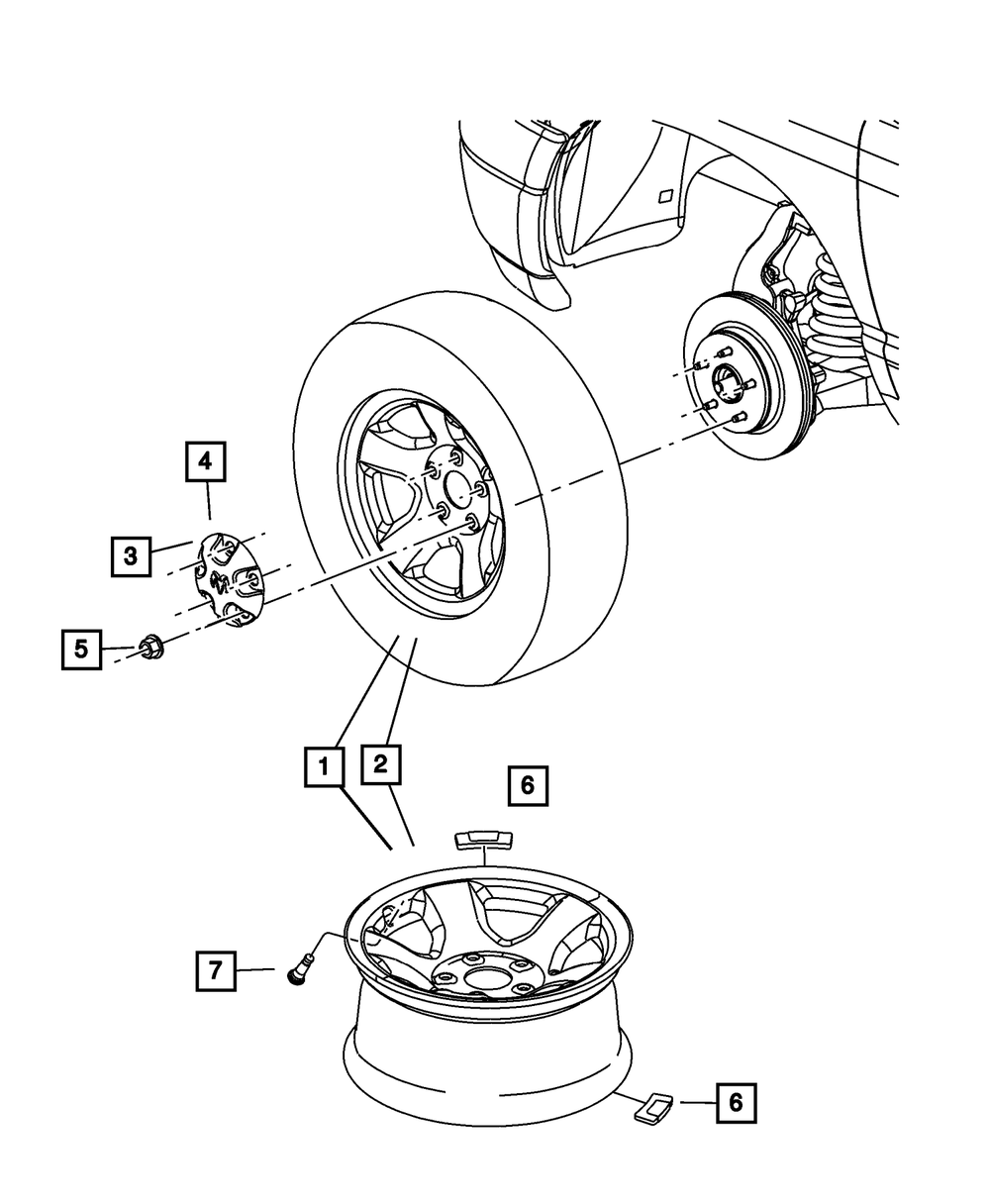 4
3
5
1
2
6
7
6