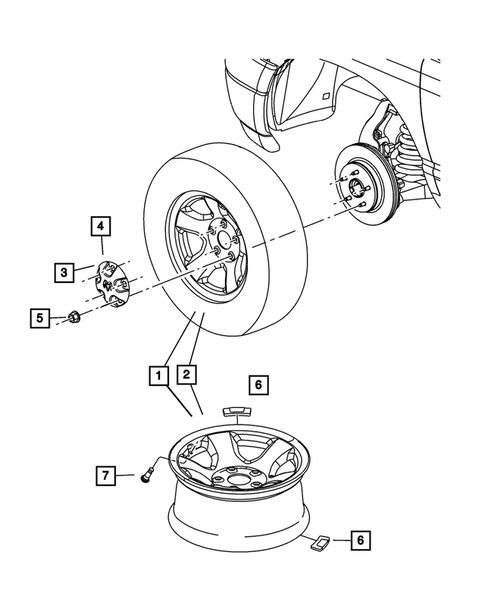 4
3
5
1
2
6
7
6