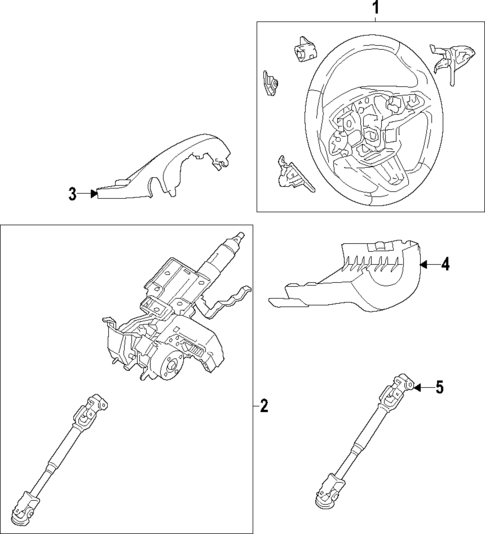 1
3
4
2
5