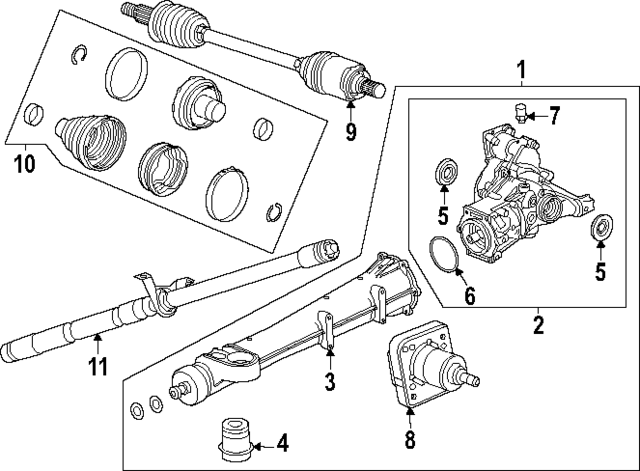 1
7
9
10
5
5
6
2
11
3
8
4