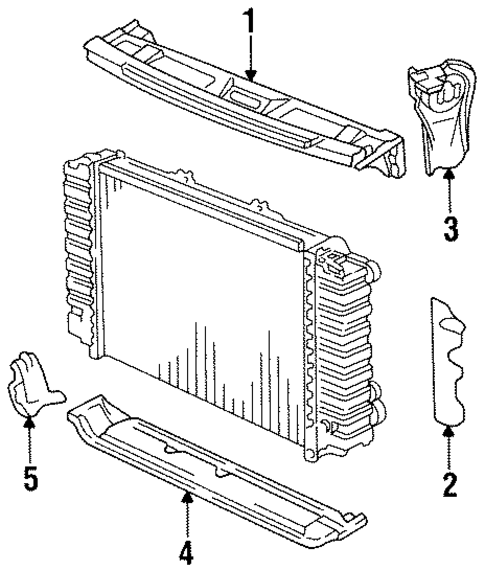 1
3
5
2
4