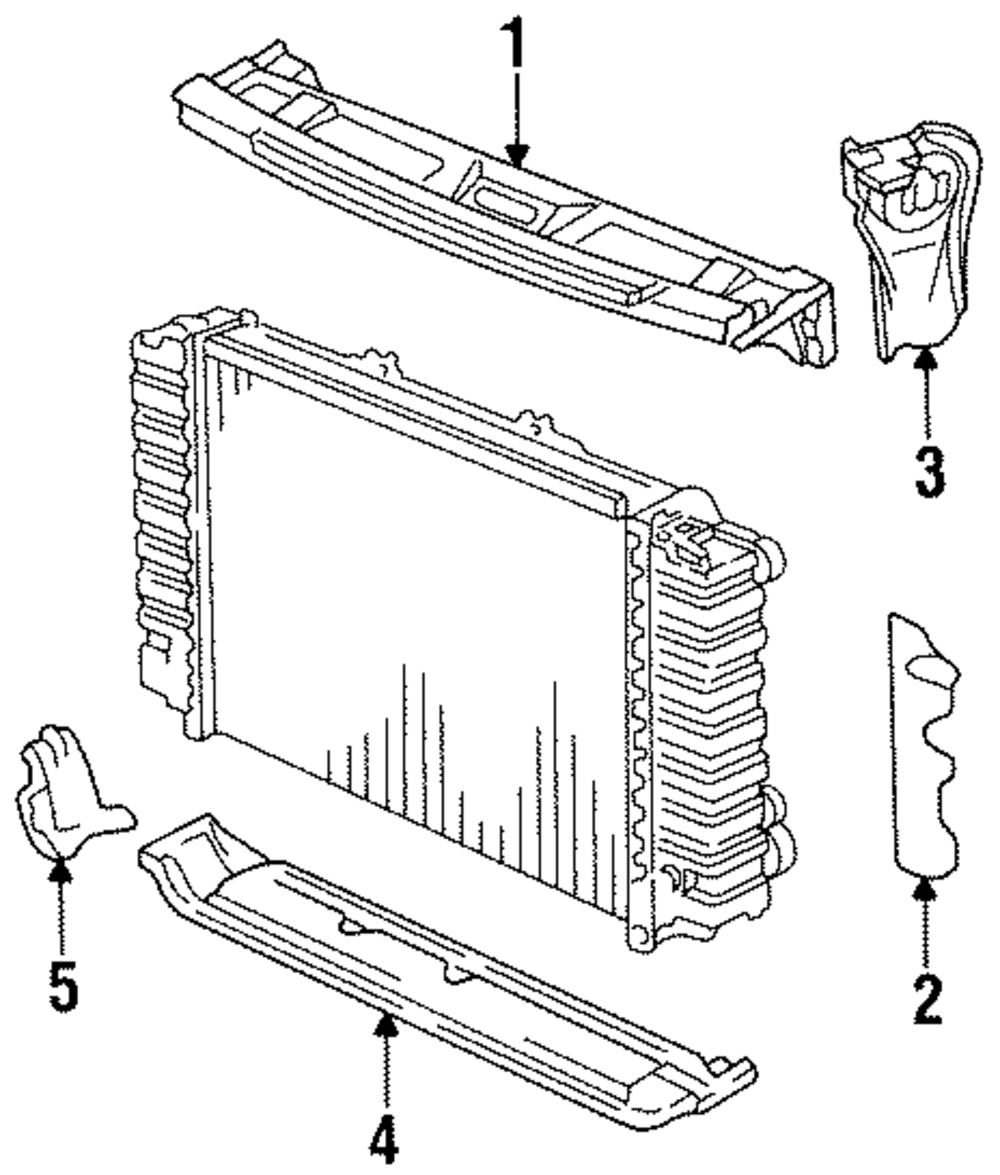 1
3
2
5
4