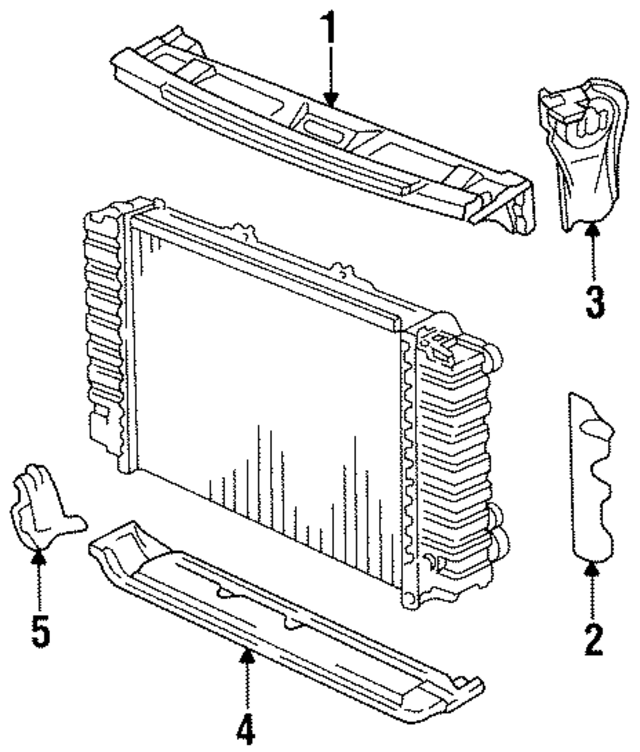 1
3
5
2
4