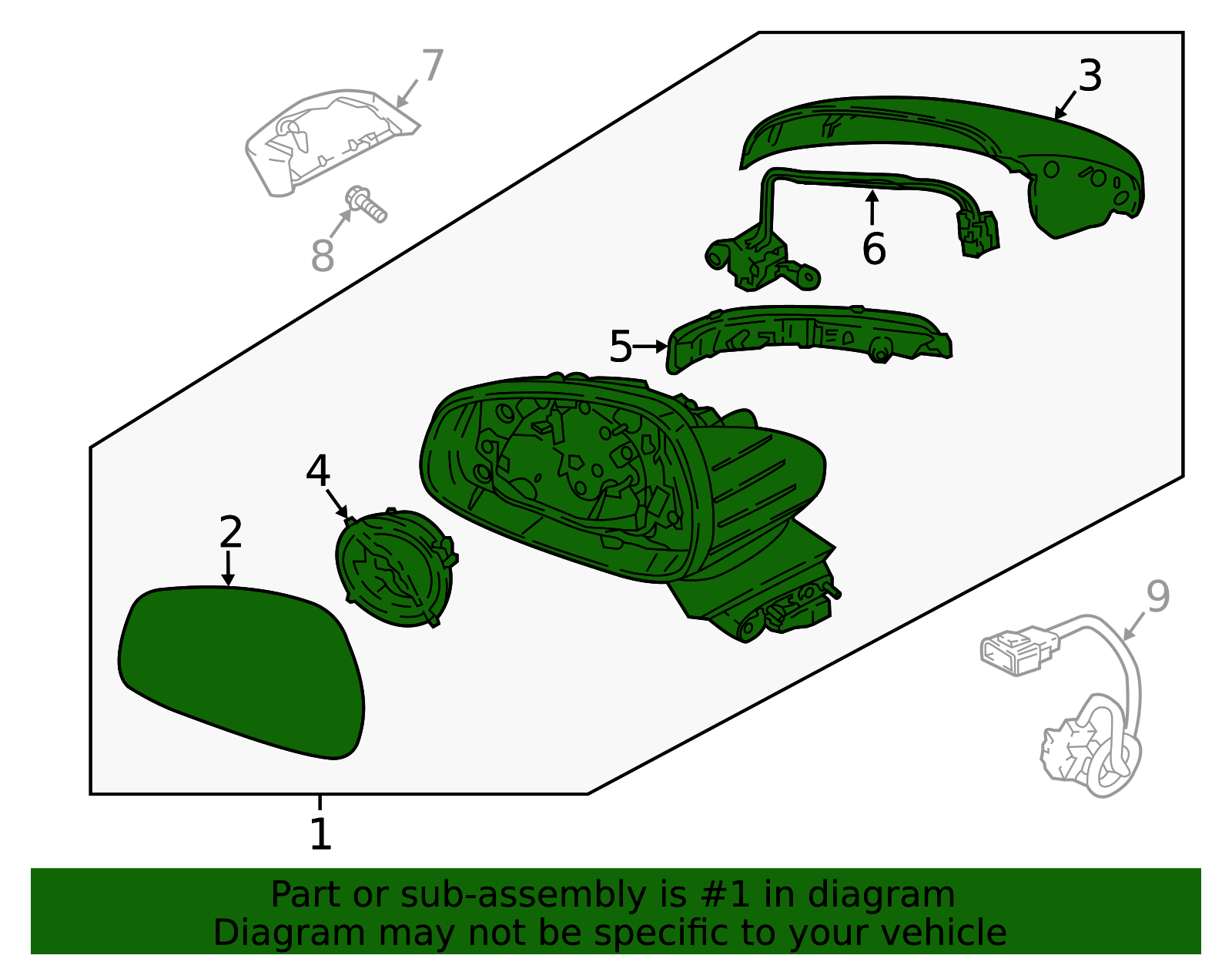 7

3

8

6

5

4

2

9

1

Part or sub-assembly is #1 in diagram
Diagram may not be specific to your vehicle