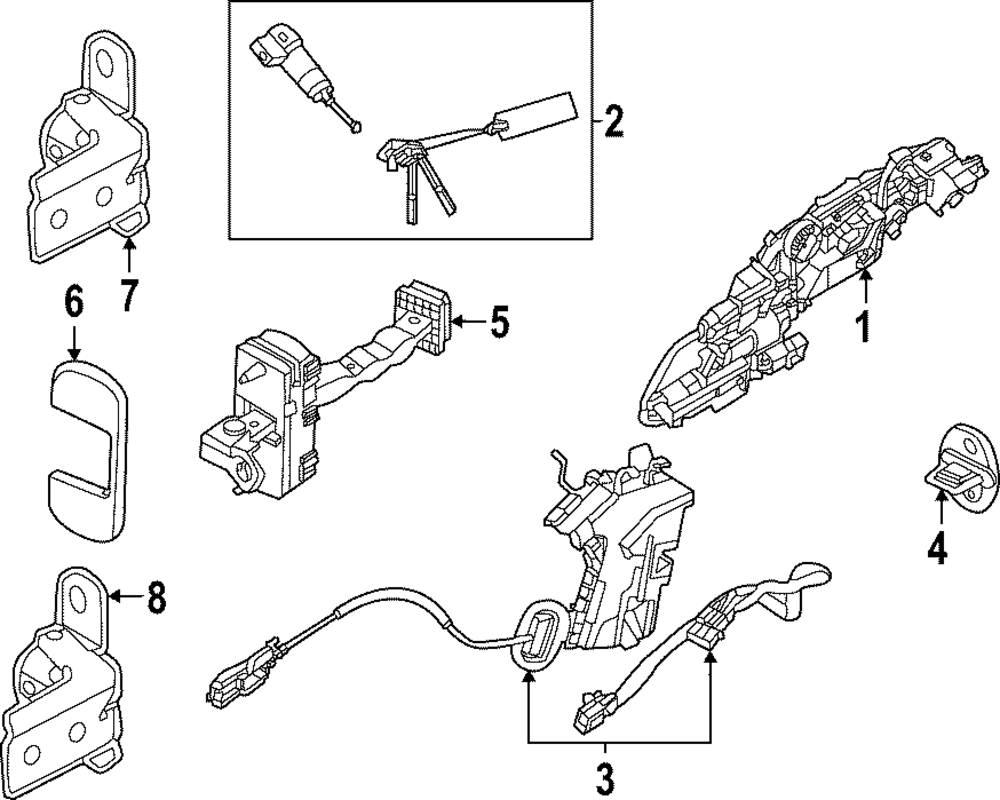 2
7
6
5
1
4
8
3