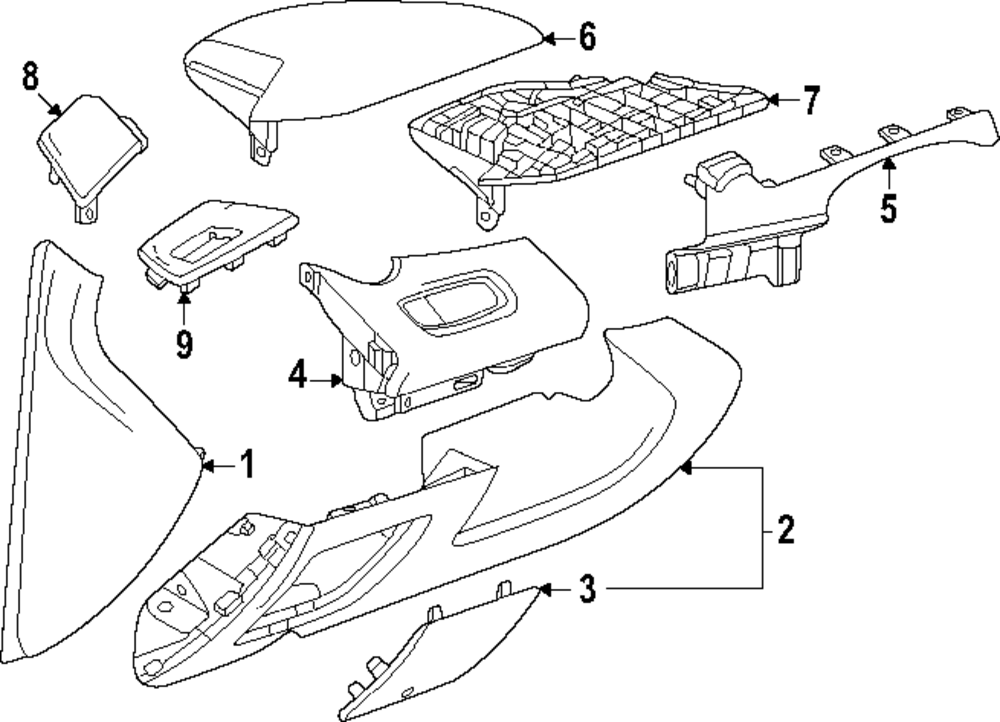 8
6
7
5
9
4
1
2
3