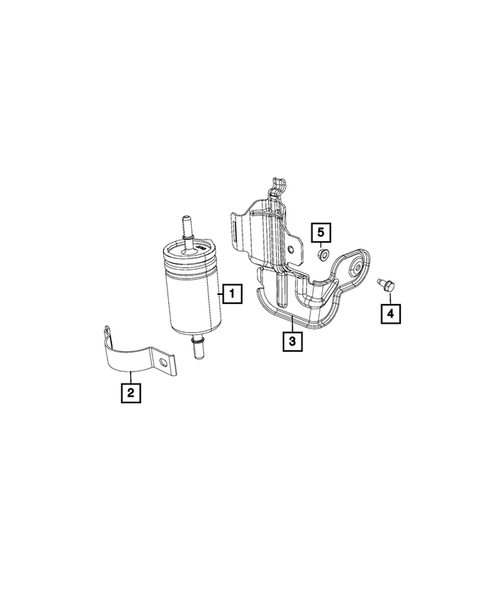 5
1
4
3
2