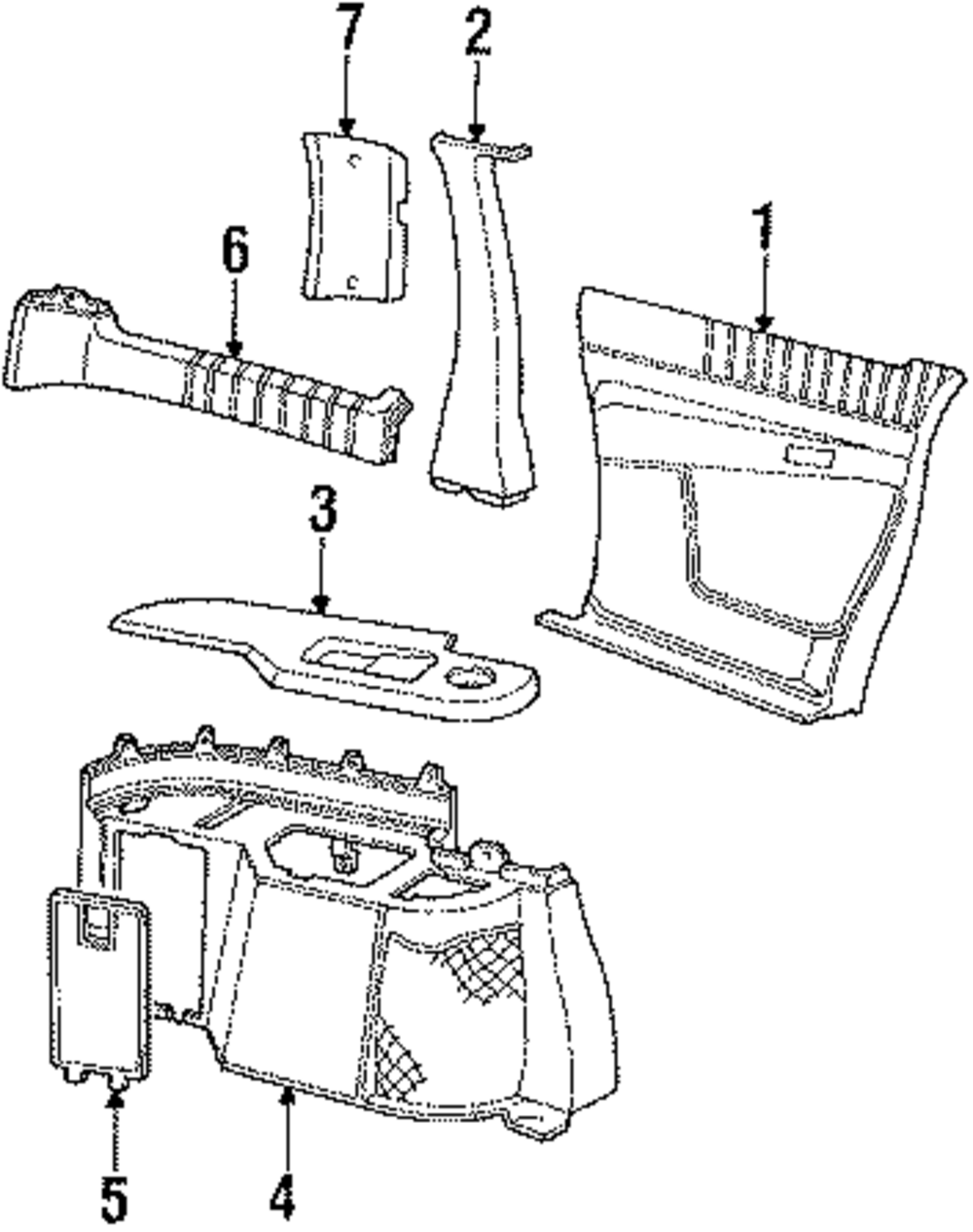 7
2
6
1
3
5
4