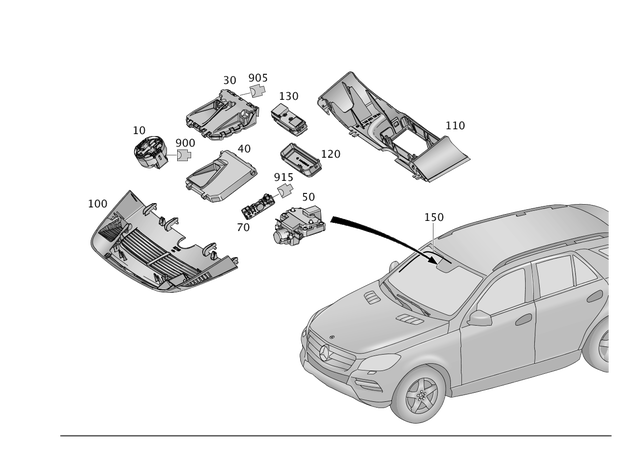 30
905
130
110
10
900
40
120
915
100
50
70
150