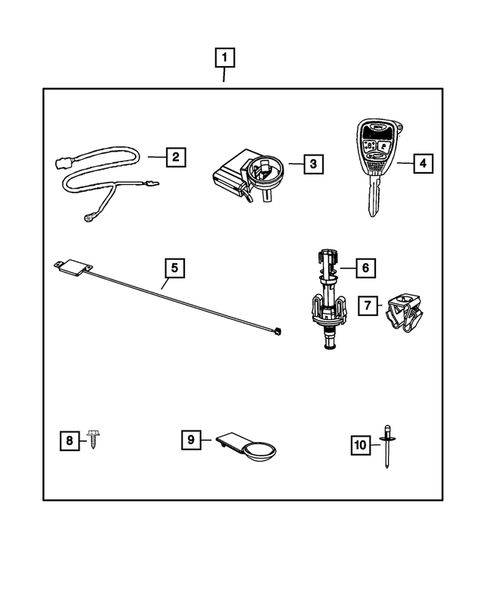 1
2
3
4
5
6
7
8
9
10