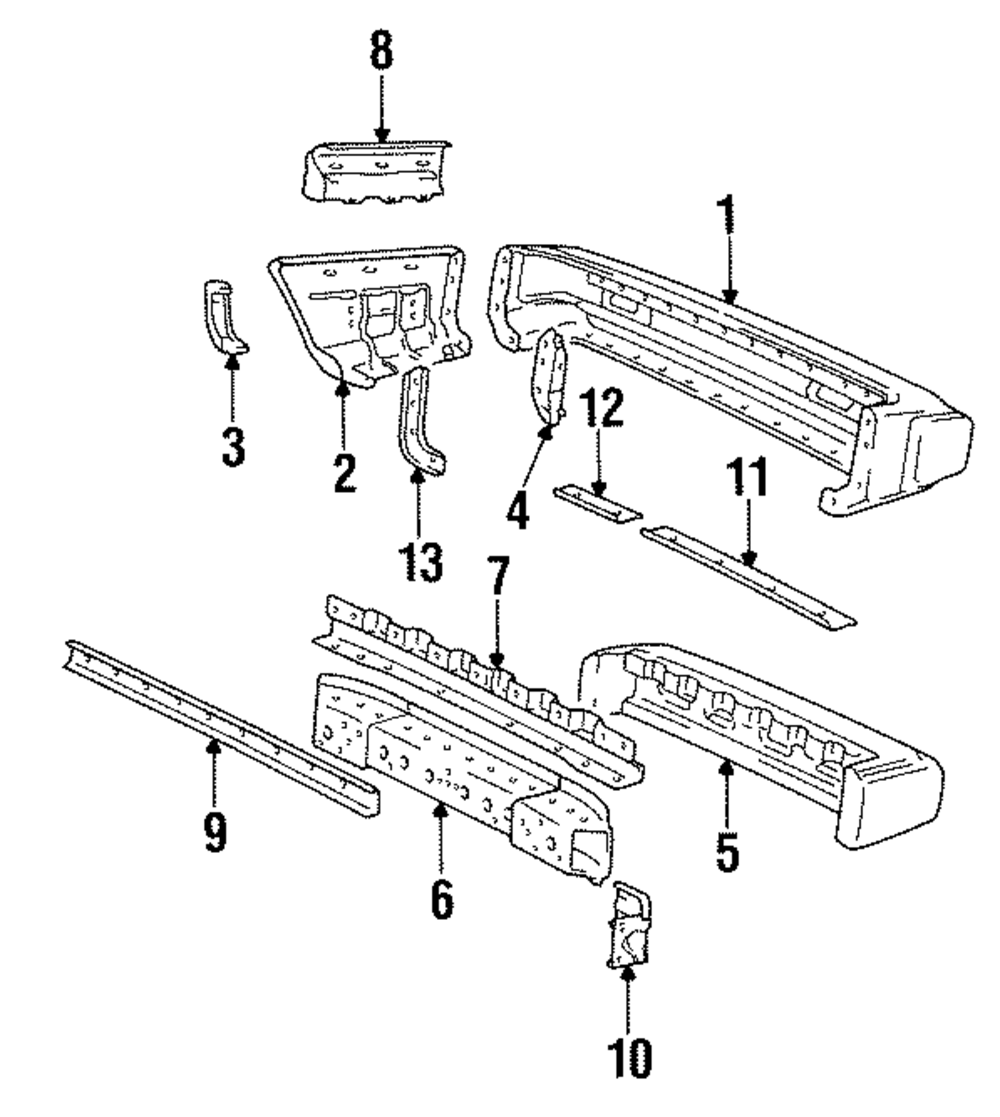 8
1
3
2
12
4
11
13
7
9
6
5
10