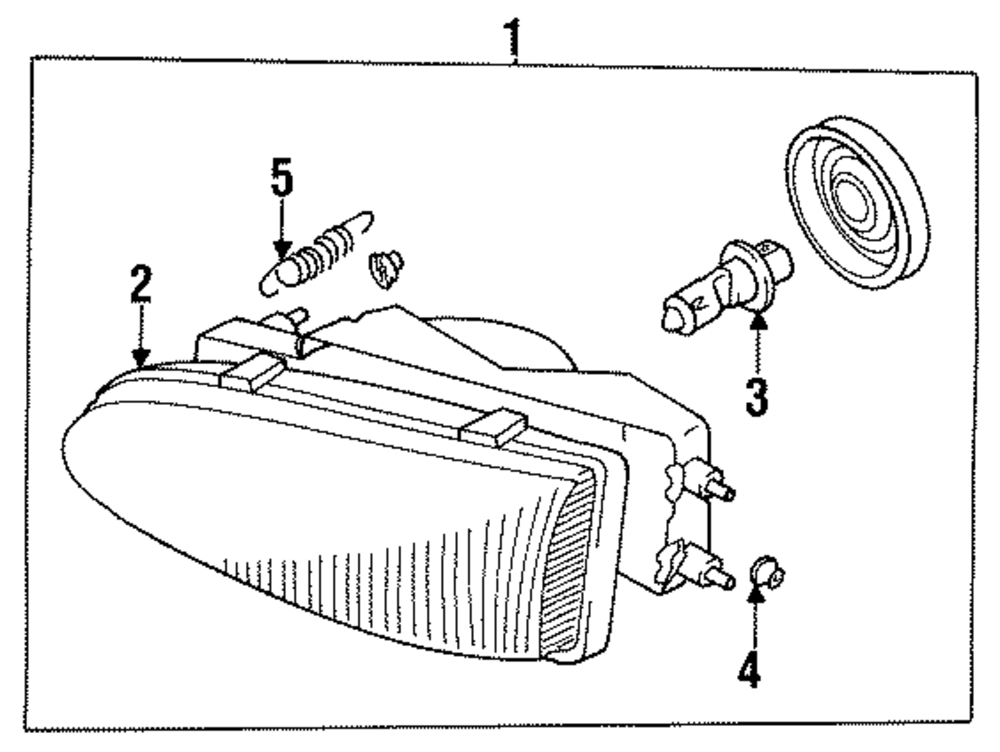 1
5
2
3
4