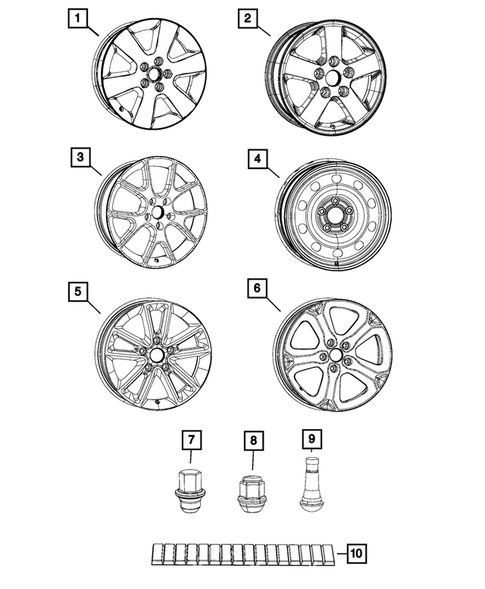 1
2
3
4
5
6
7
8
9
10