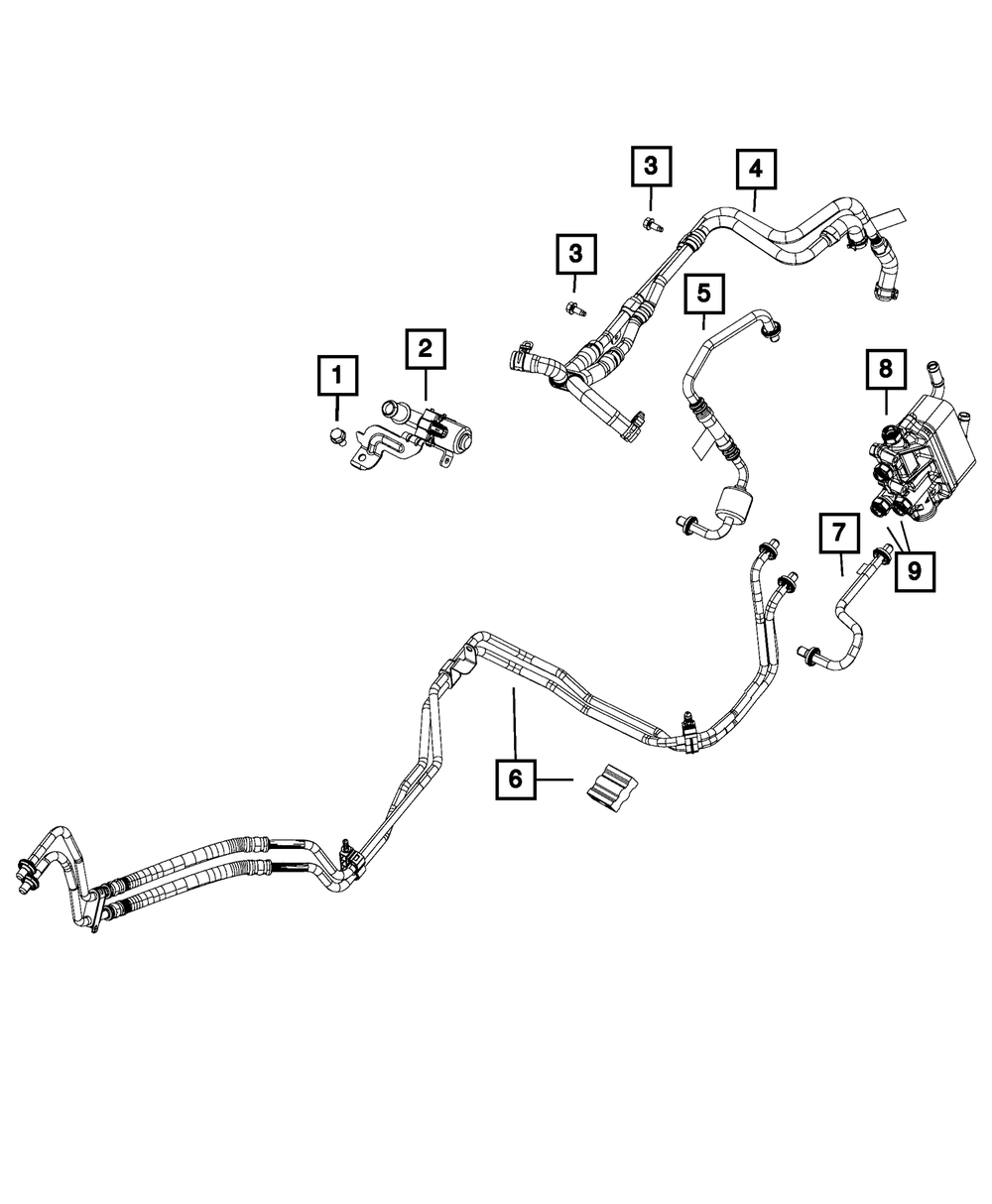 3
4
3
5
2
1
8
7
9
6