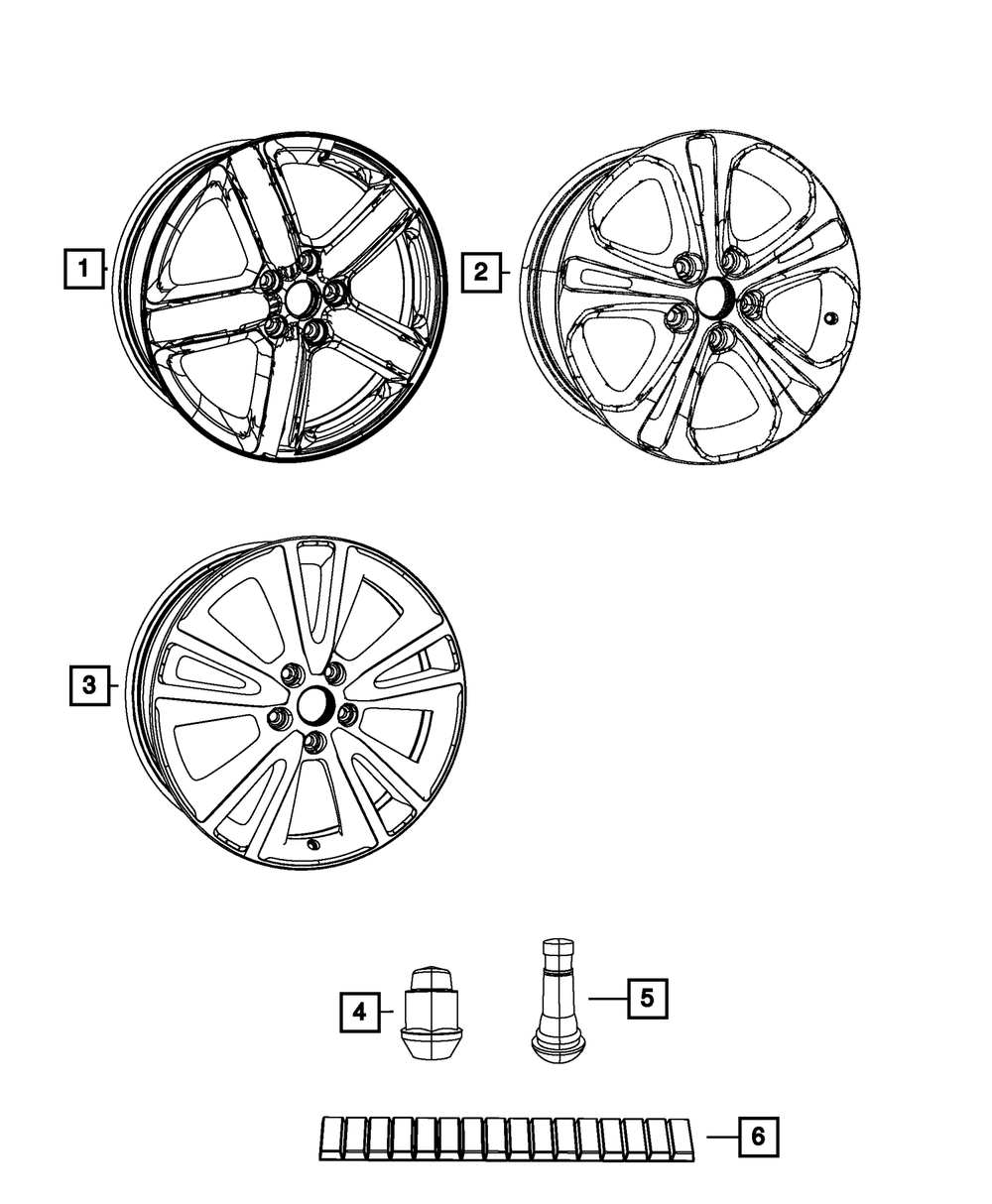 1
2
3
4
5
6