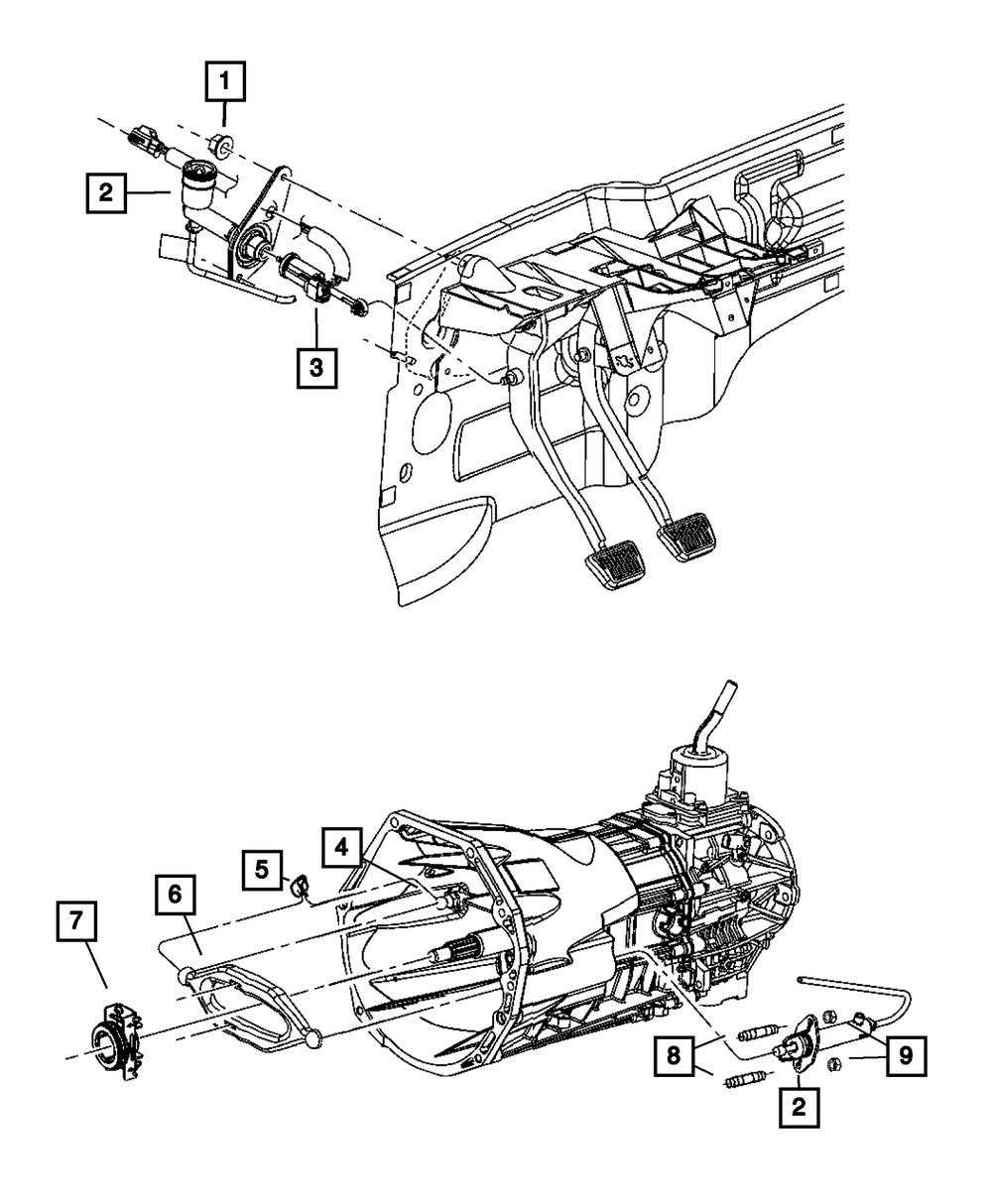 1
2
3
4
5
6
7
8
9
2