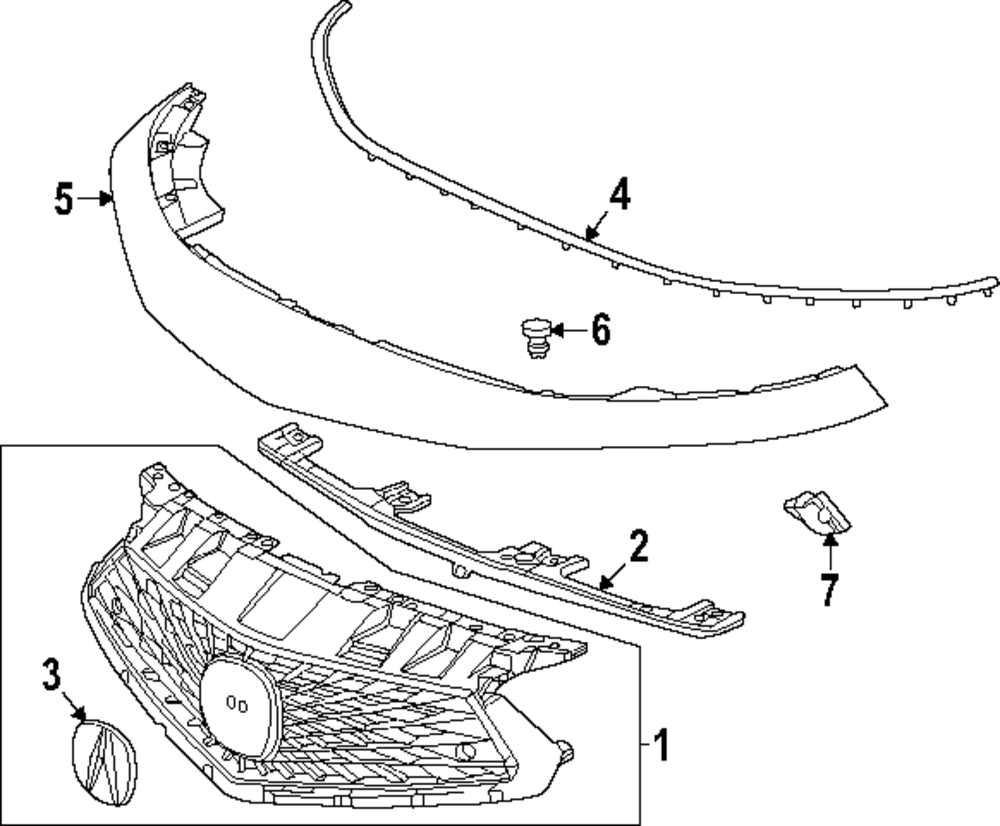 5
4
6
2
7
3
1