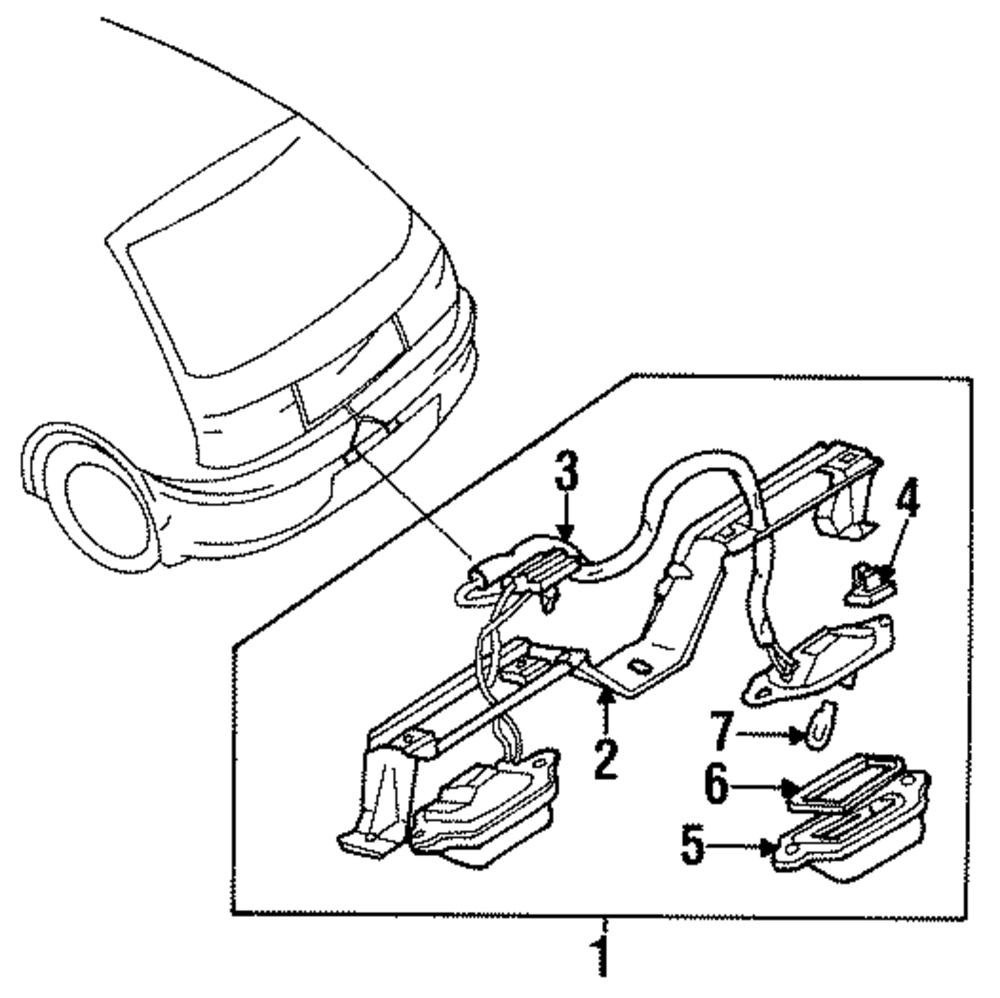 3
4
2
7
6
5
1