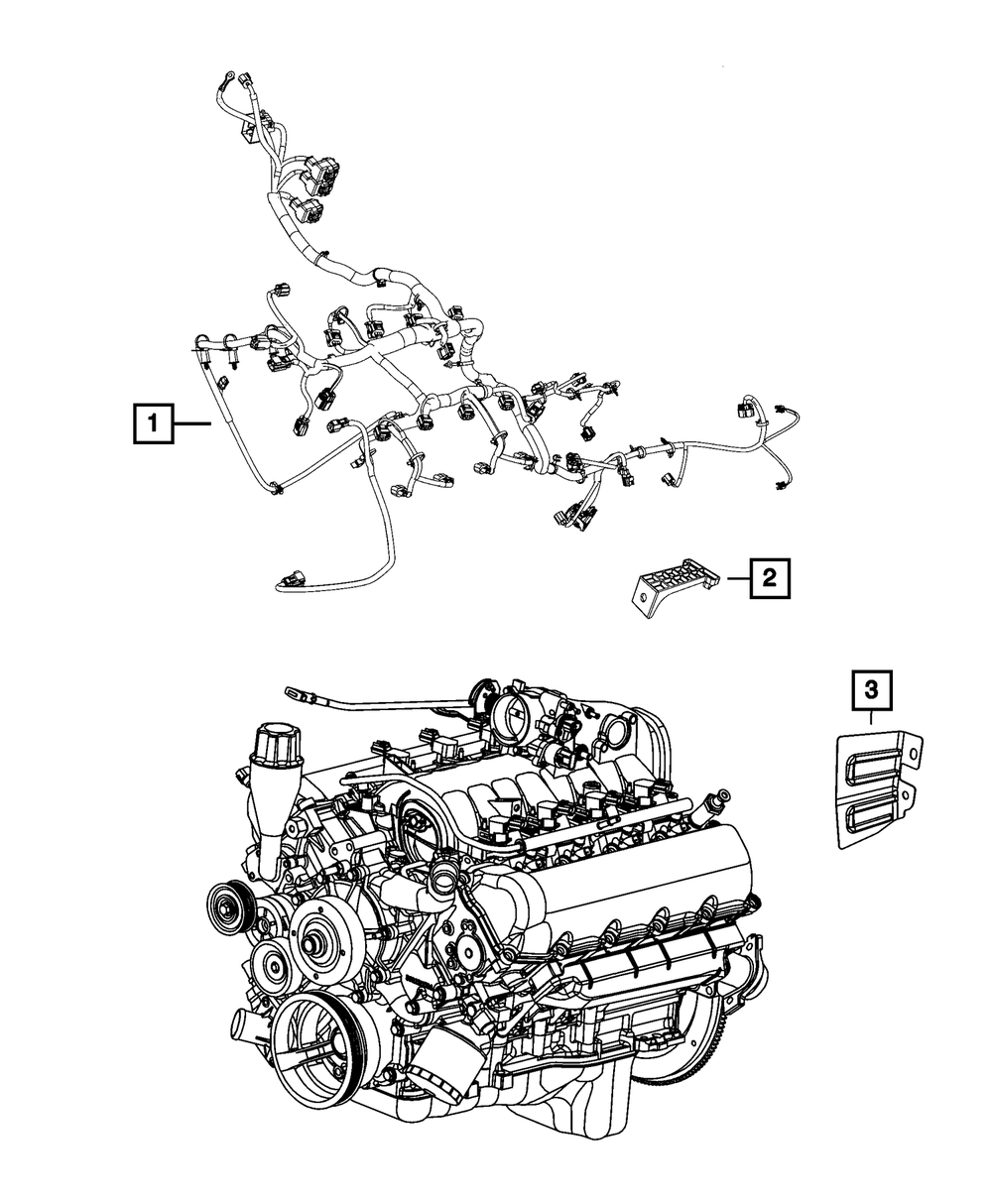 1

2

3