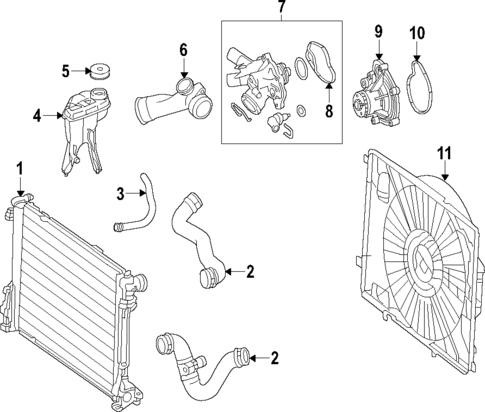 7
9
10
6
5
8
4
11
1
3
2
2