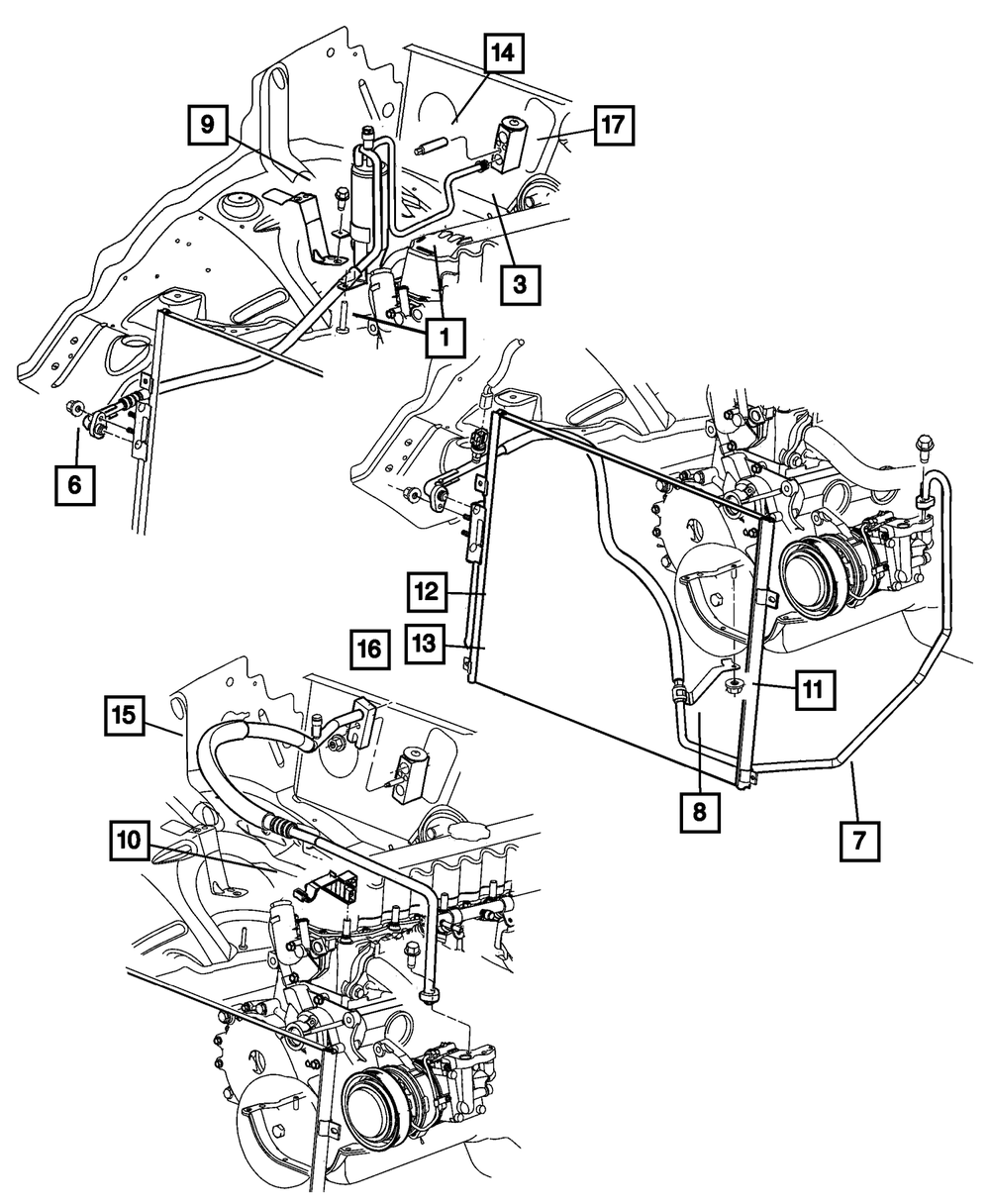 14
9
17
3
1
6
12
16
13
11
15
8
7
10