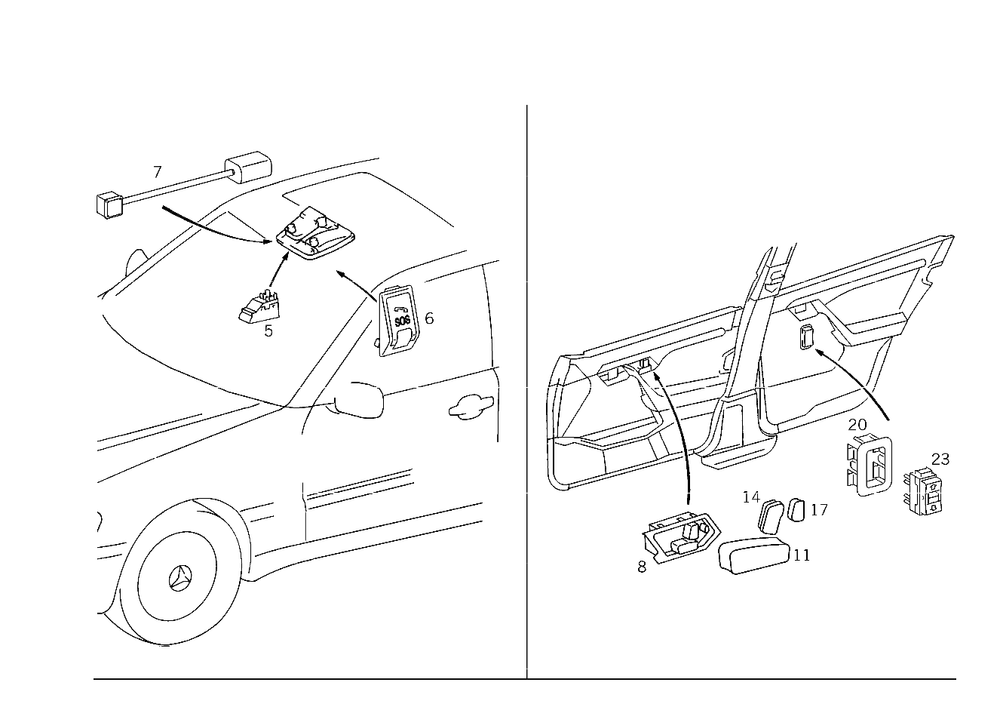 7
5
SOS
6
20
23
14
17
8
11