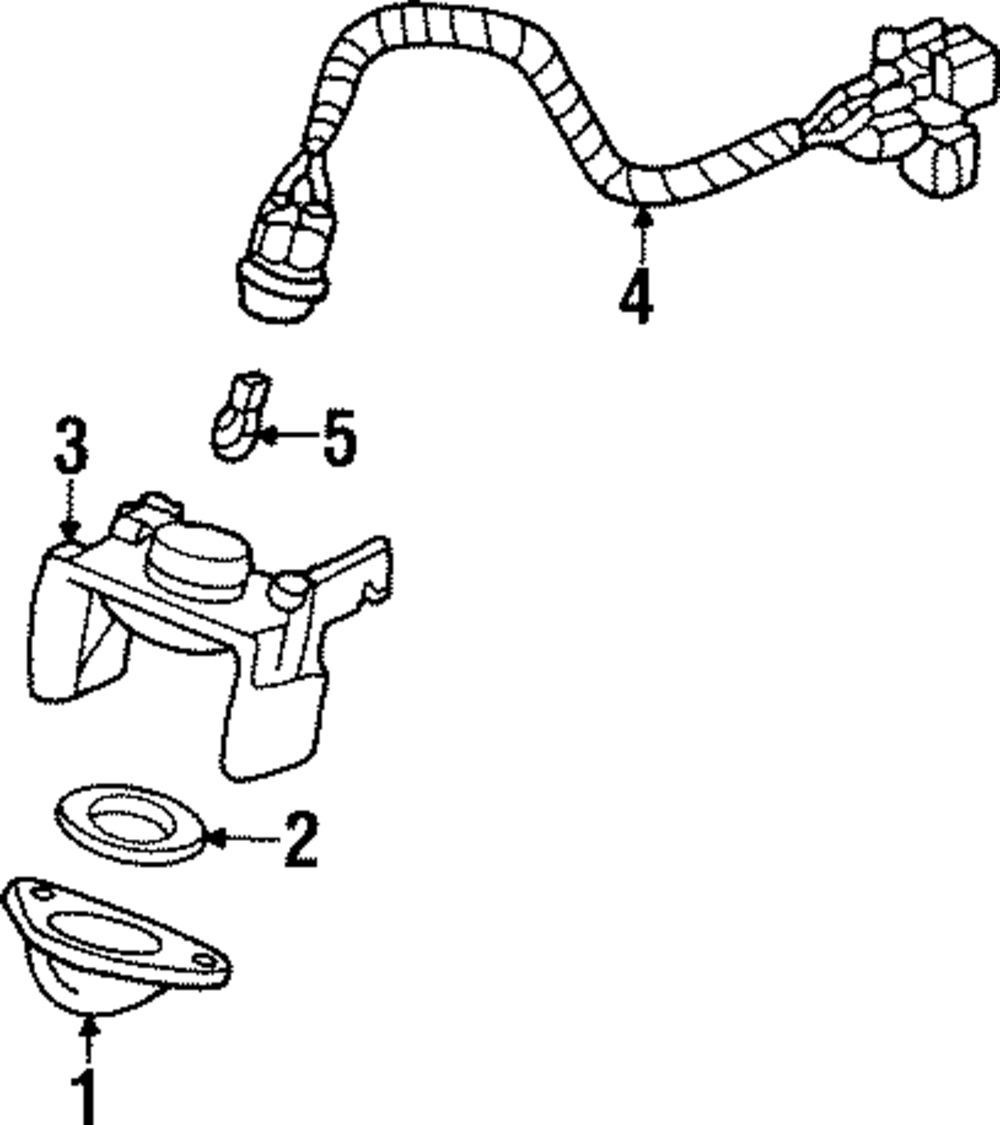 4
5
3
2
1