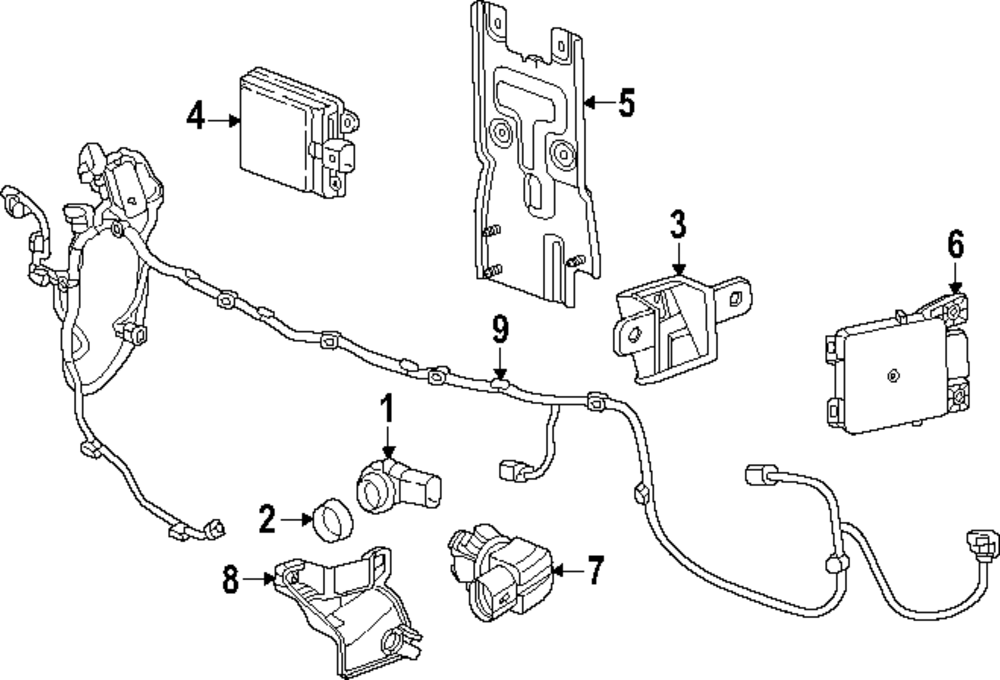 4
5
3
6
9
1
2
7
8