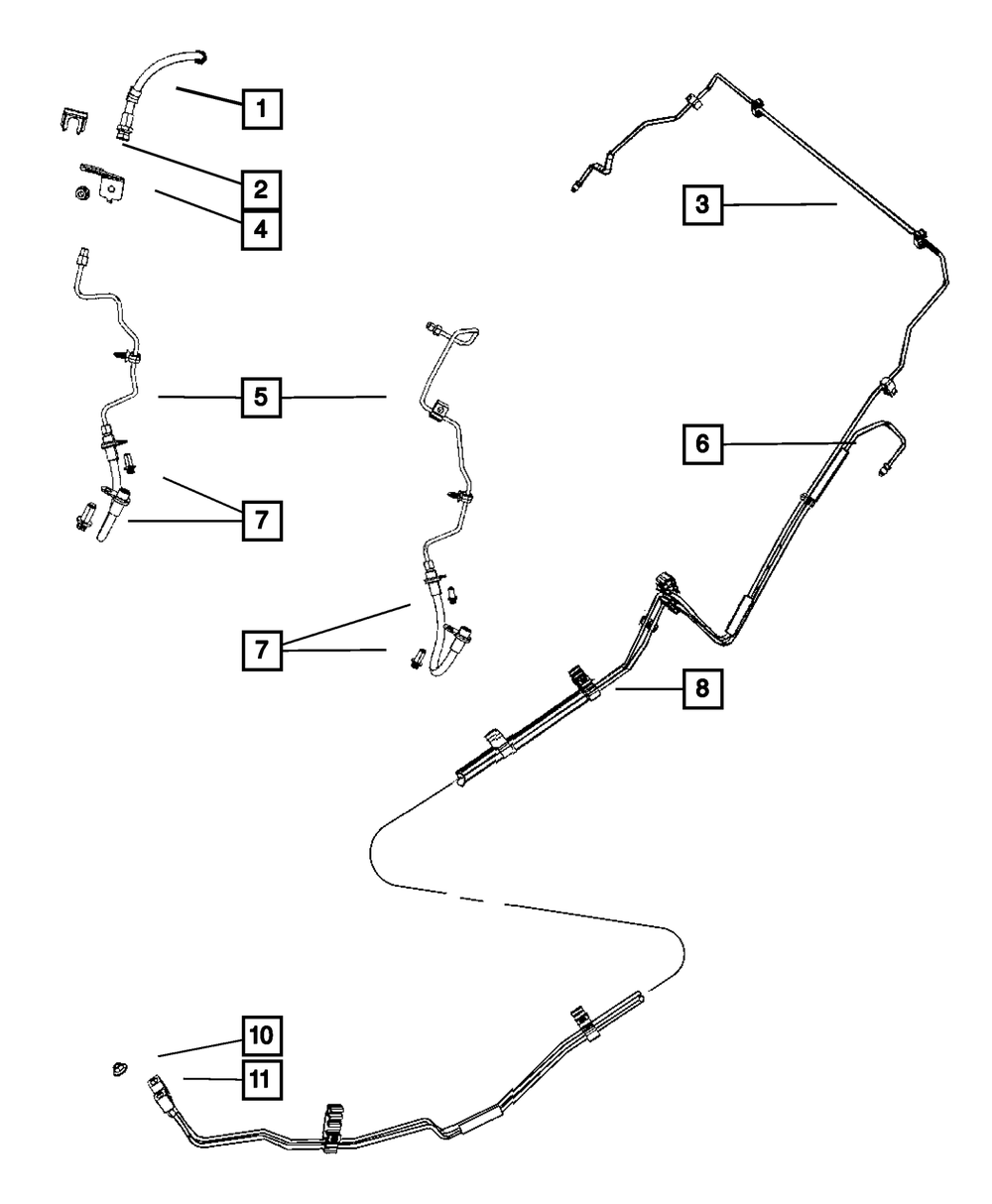 1
2
4
3
5
6
7
7
8
10
11