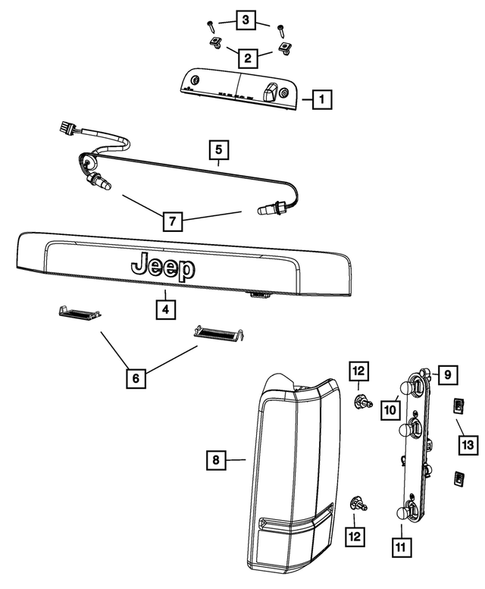 3
2
1
5
7
Jeep
4
6
12
9
10
13
8
12
11