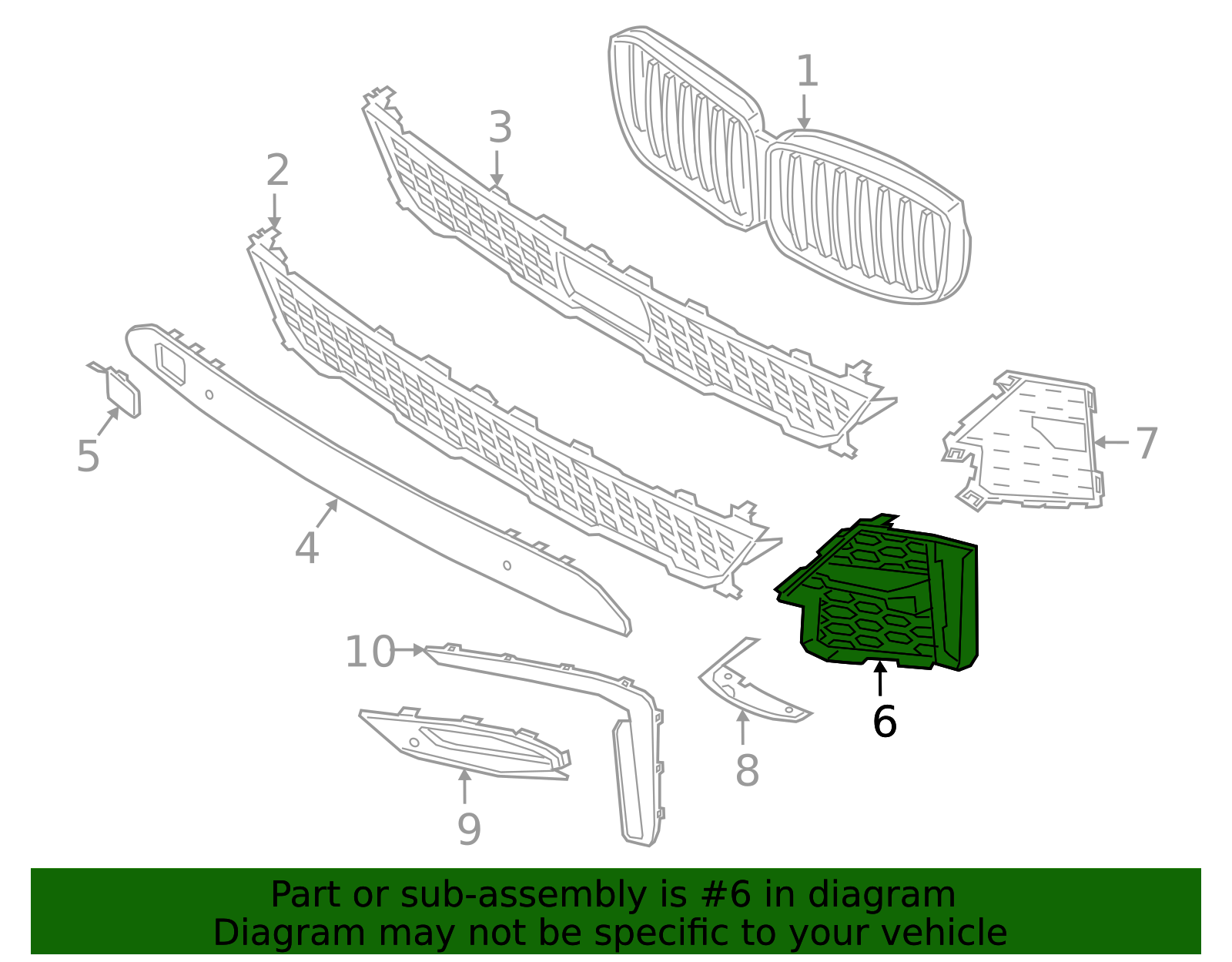 1
3
2
5
4
7
10
6
8
9

Part or sub-assembly is #6 in diagram
Diagram may not be specific to your vehicle