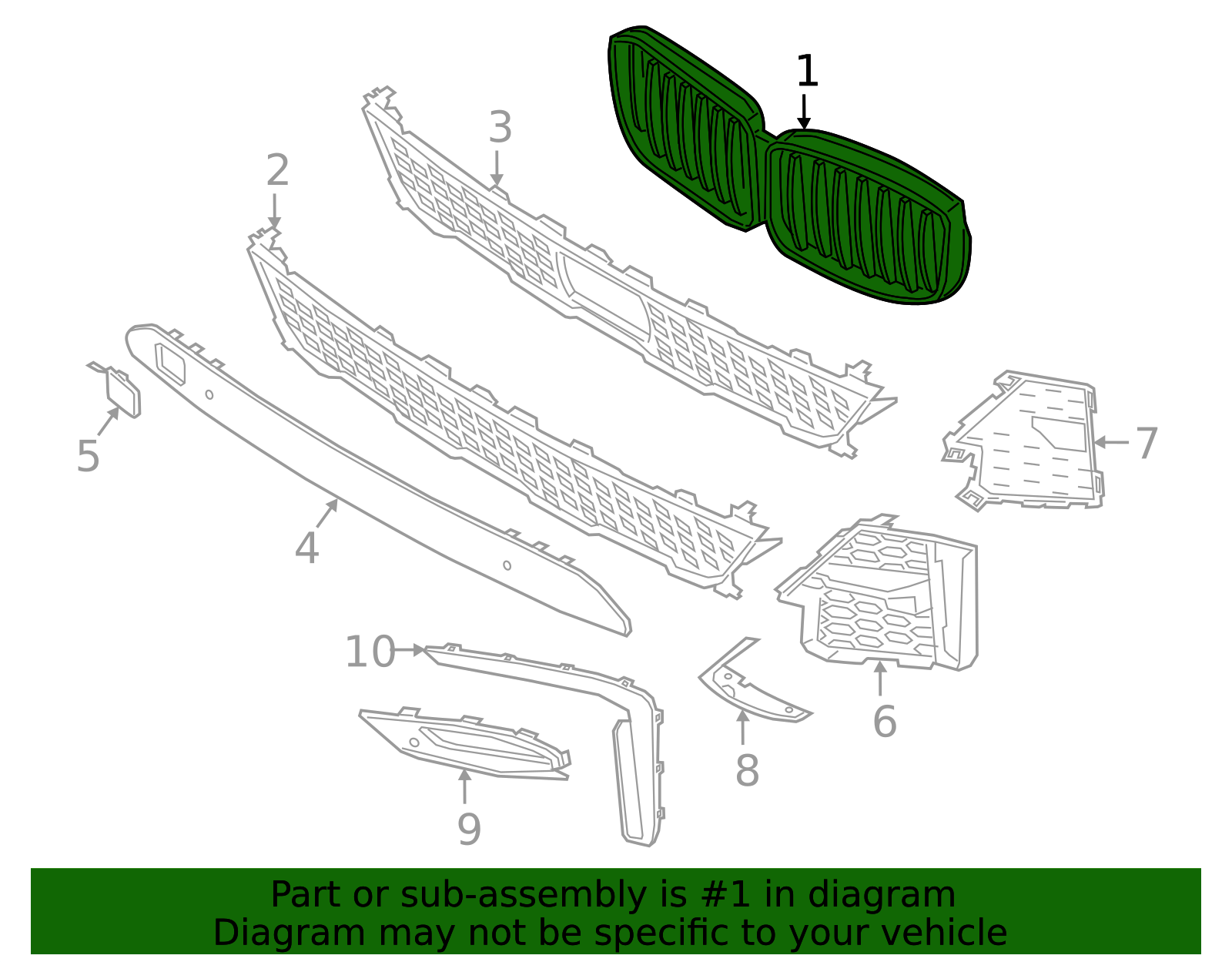 1
3
2
5
4
7
10
6
8
9

Part or sub-assembly is #1 in diagram
Diagram may not be specific to your vehicle