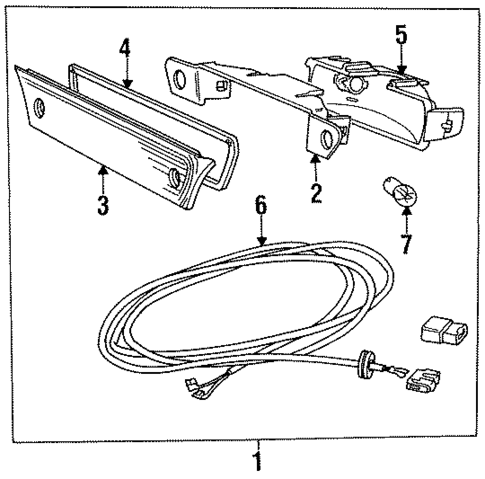 4
5
3
2
6
7
1